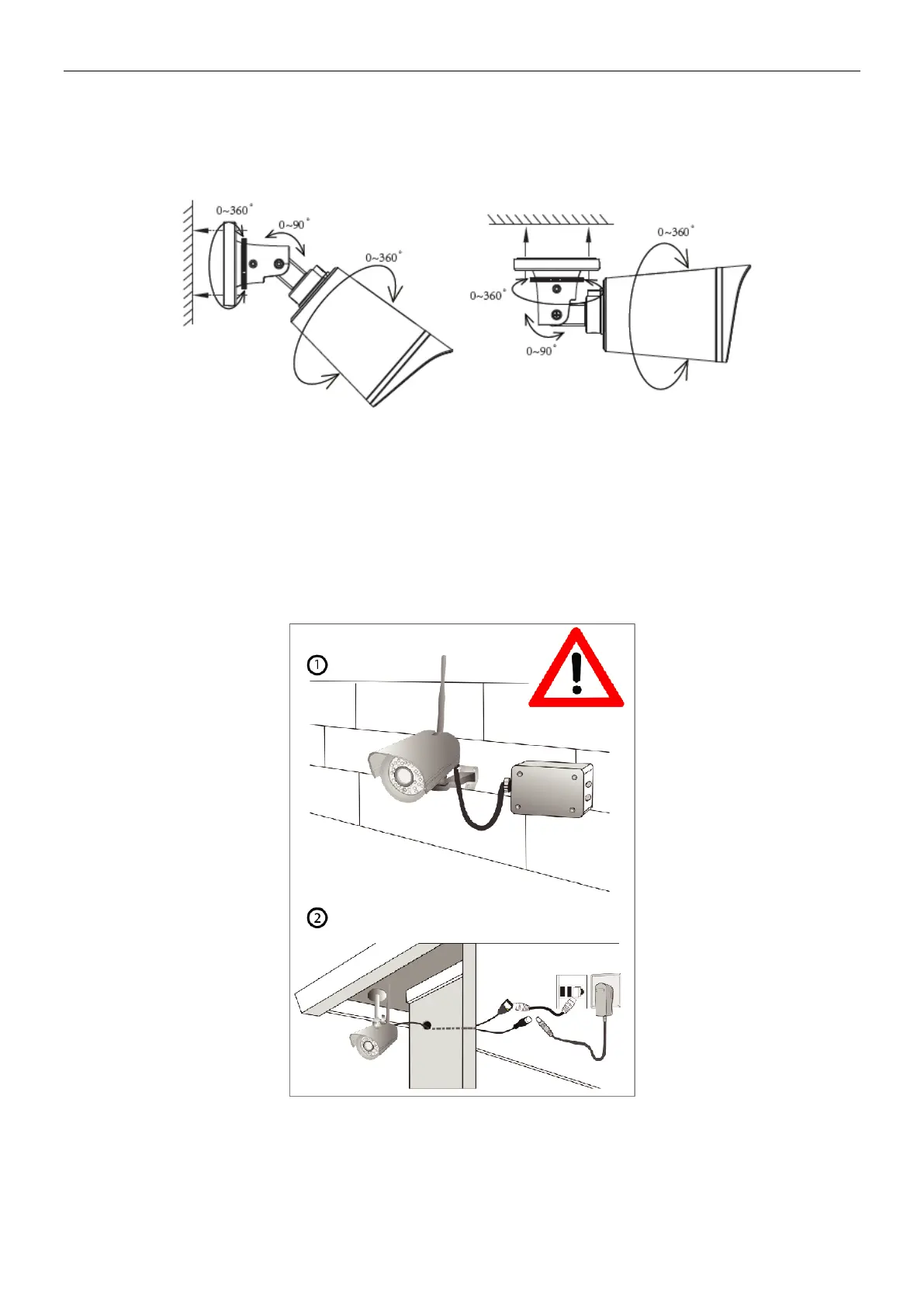 0~360°
0~90°
0~360°
0~360°
0~360°
0~90°

①

②