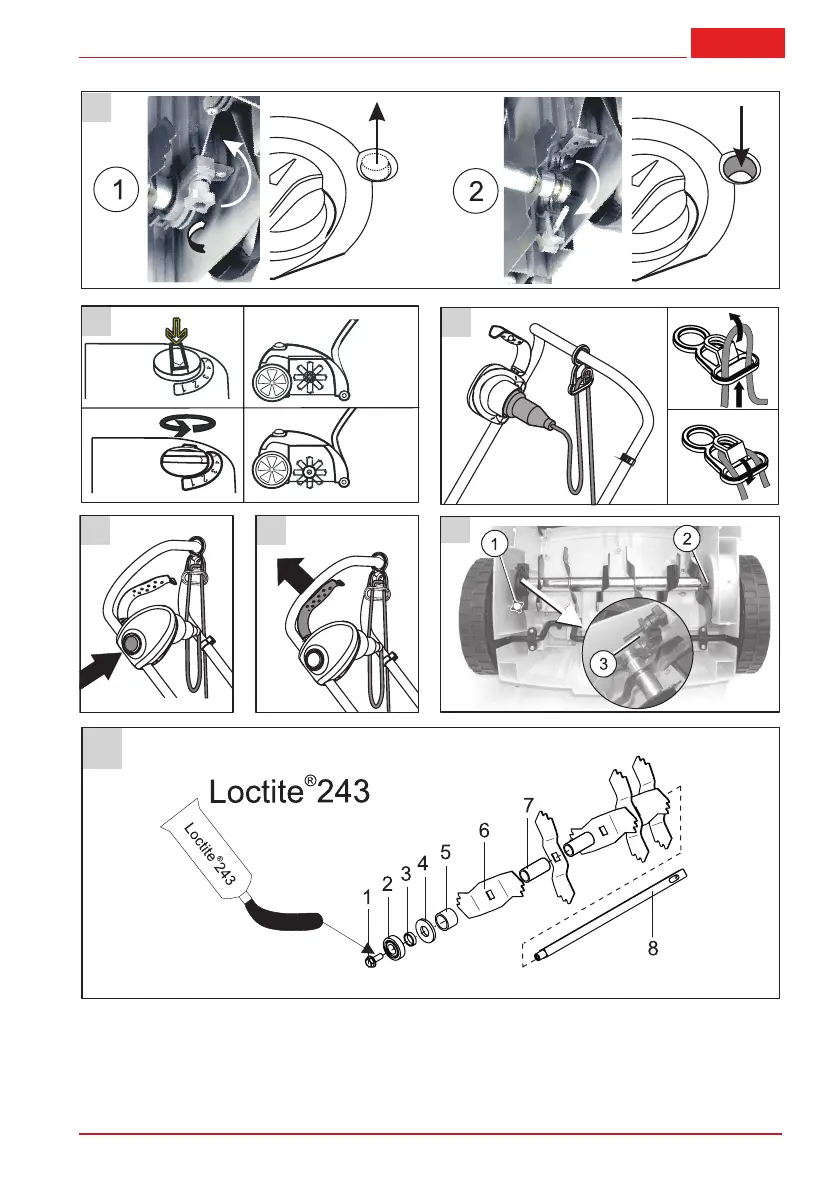 1

2

1

2

3

Loctite®243

Loctite®243

1 2 3 4 5 6 7

8