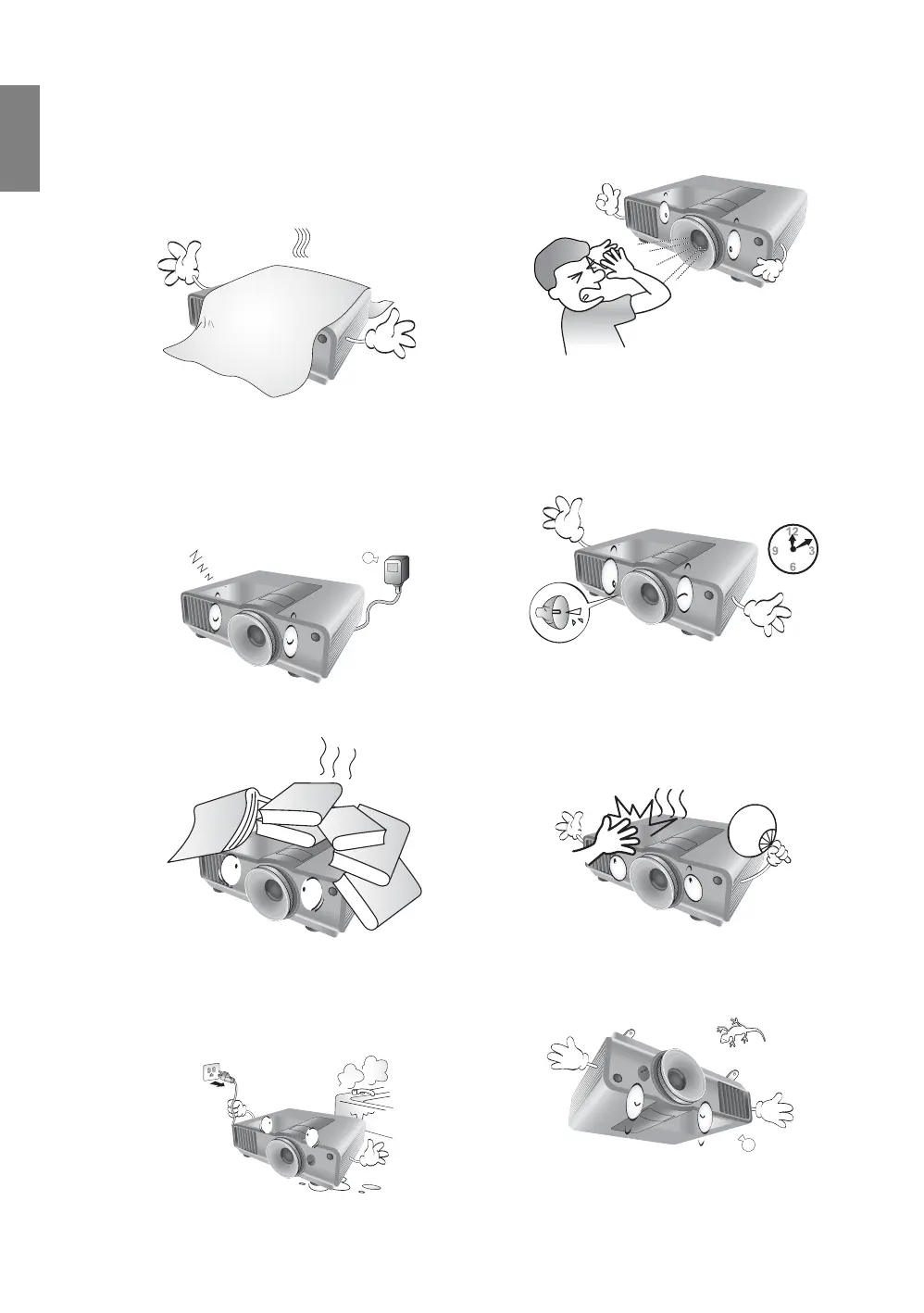 12
3
6
9