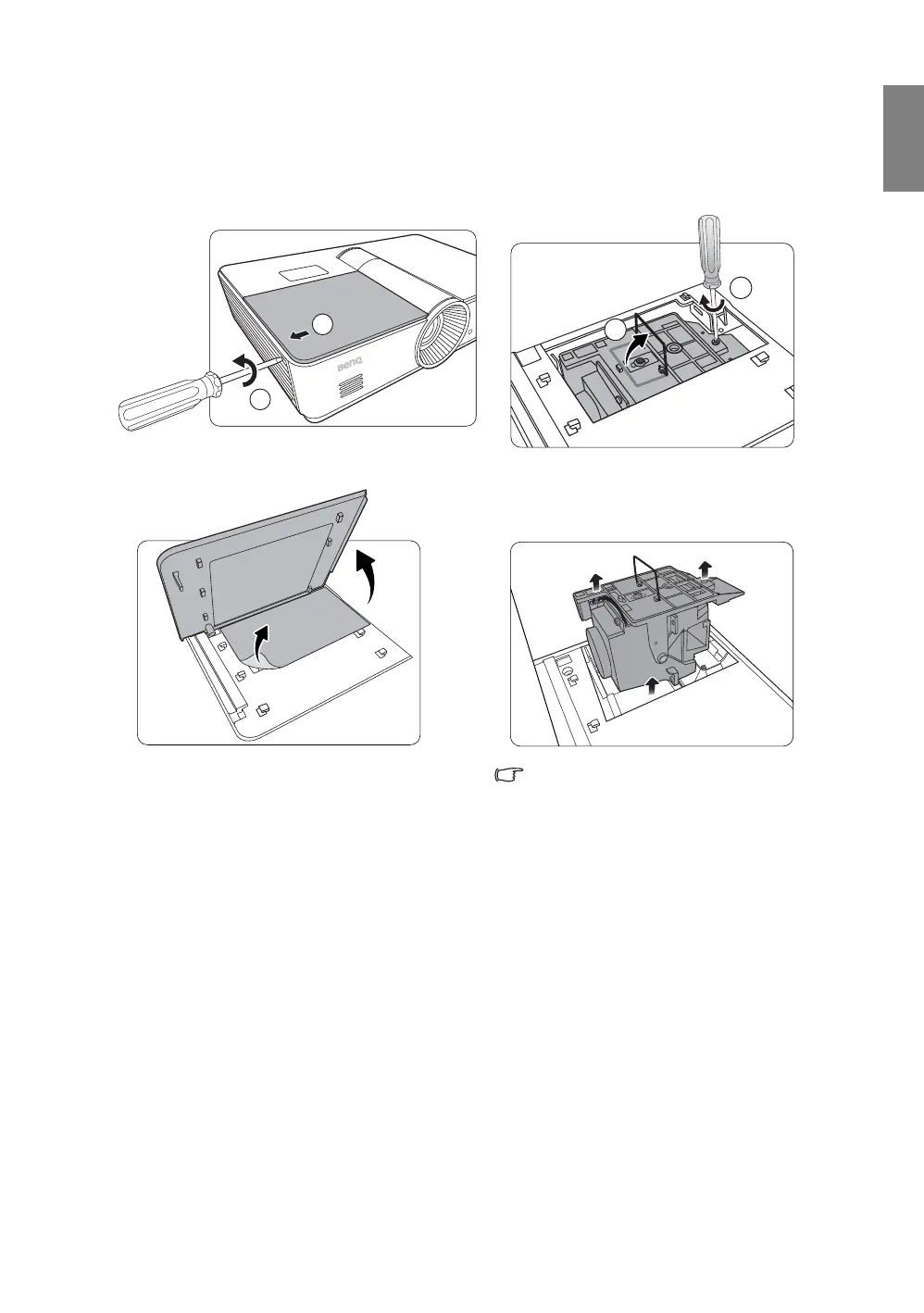 BenQ