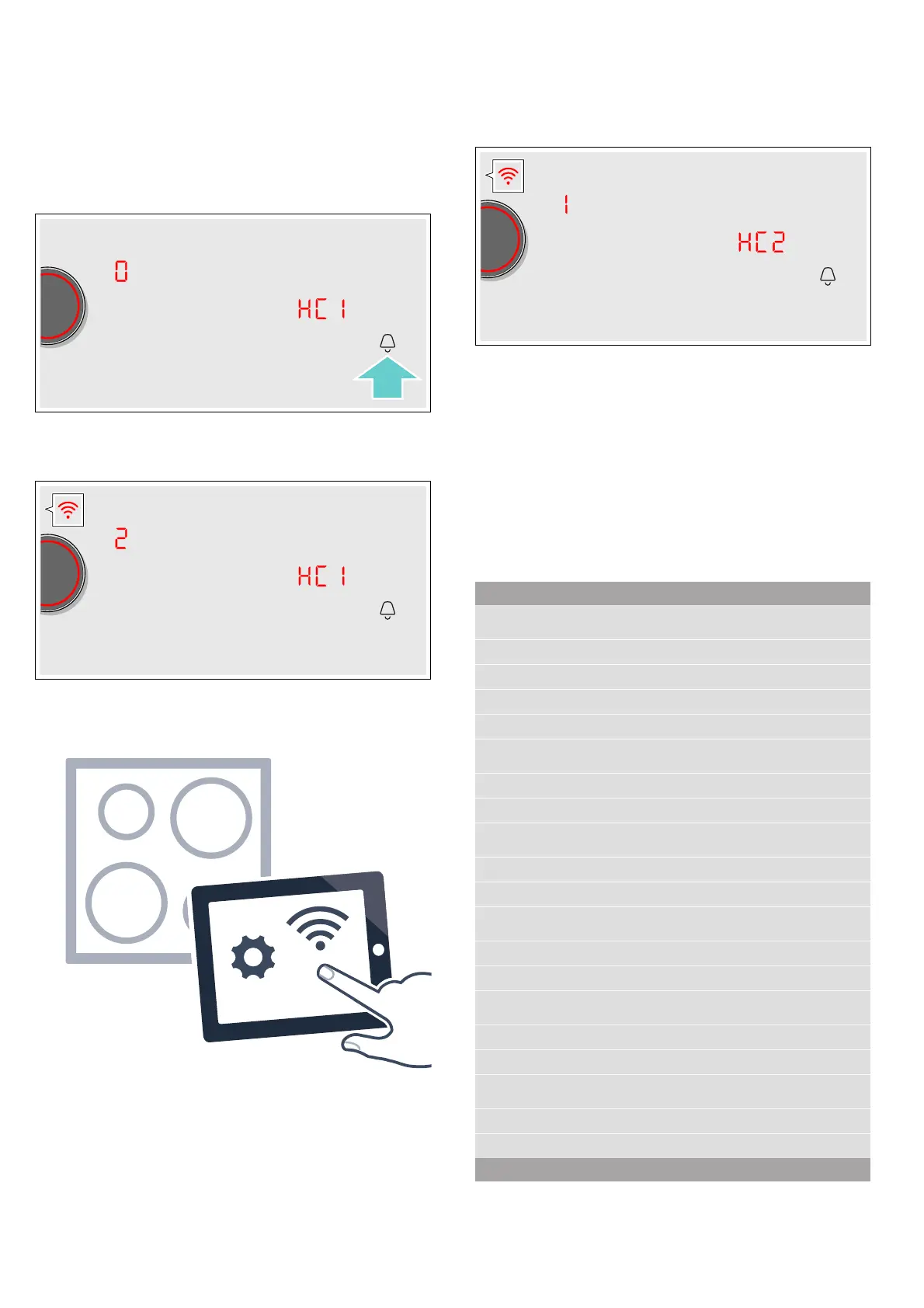 0

HC 1

2

HC 1

1

HC2