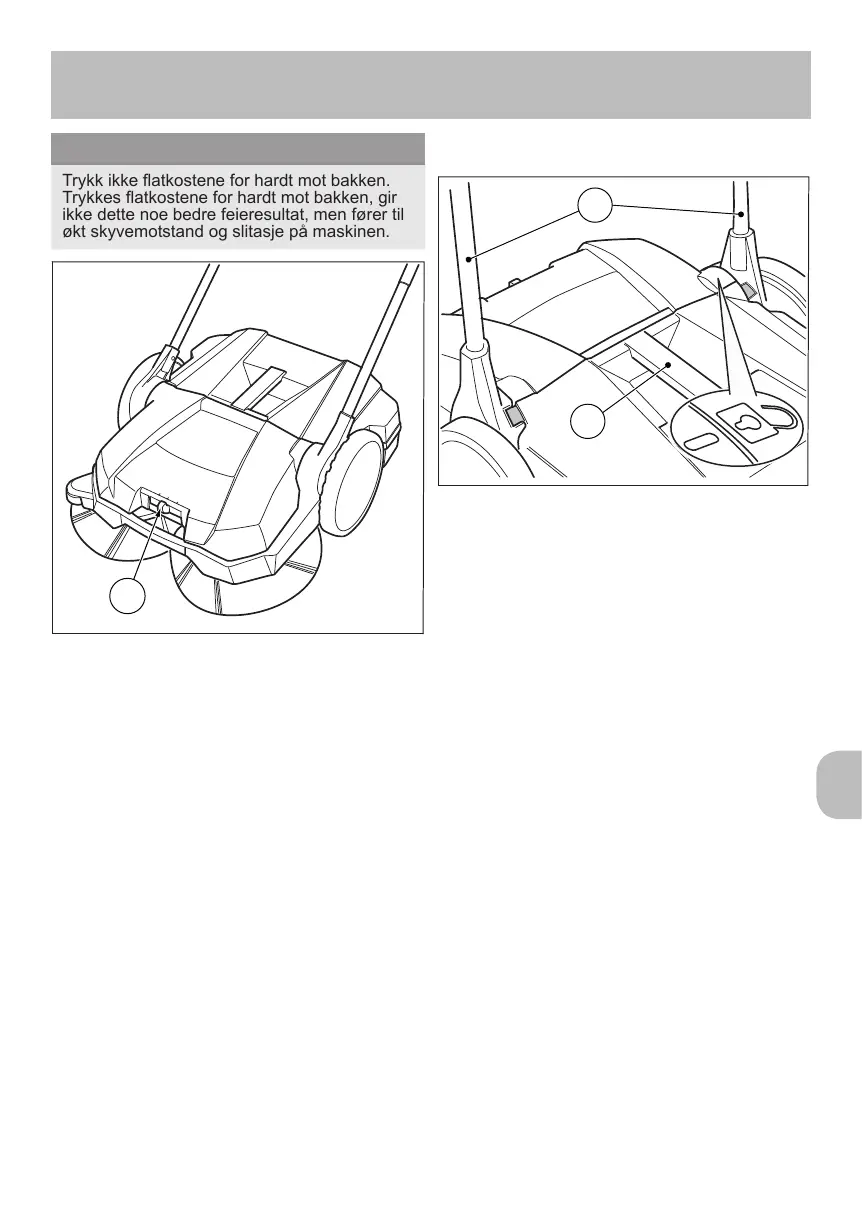 Trykk ikke flatkostene for hardt mot bakken. Trykkes flatkostene for hardt mot bakken, gir ikke dette noe bedre feieresultat, men fører til økt skyvemotstand og slitasje på maskinen.