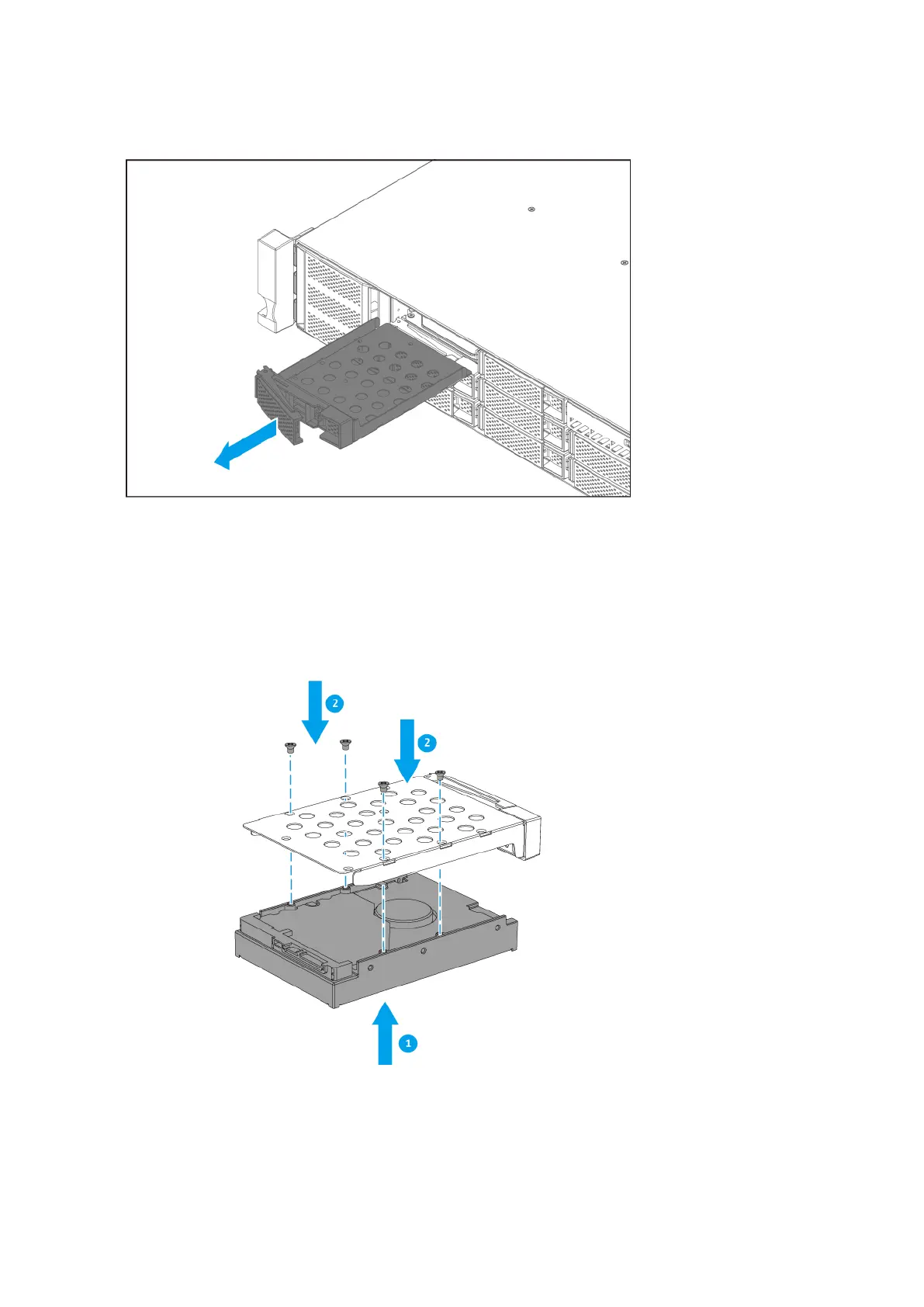 2

2

1