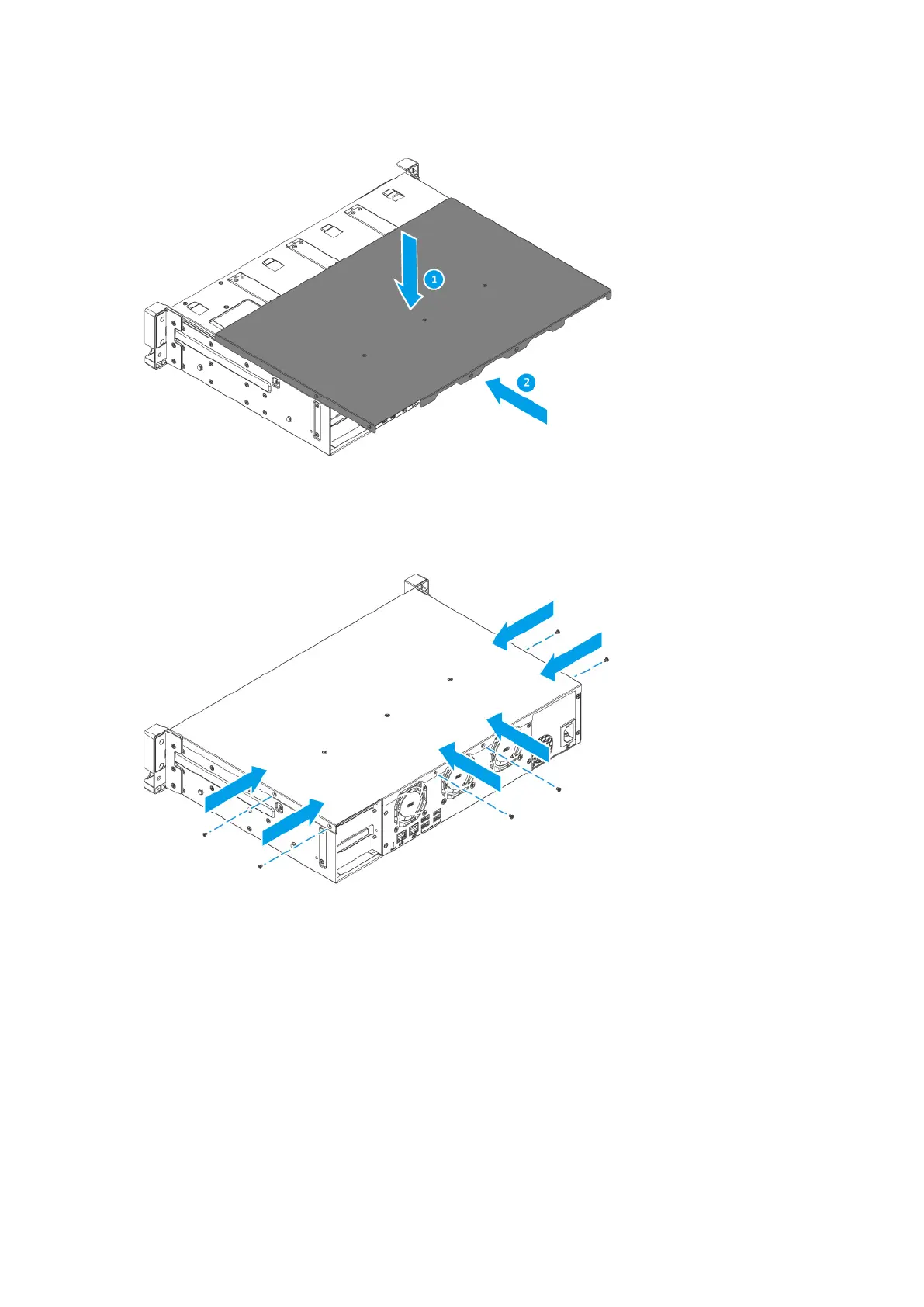 1

2