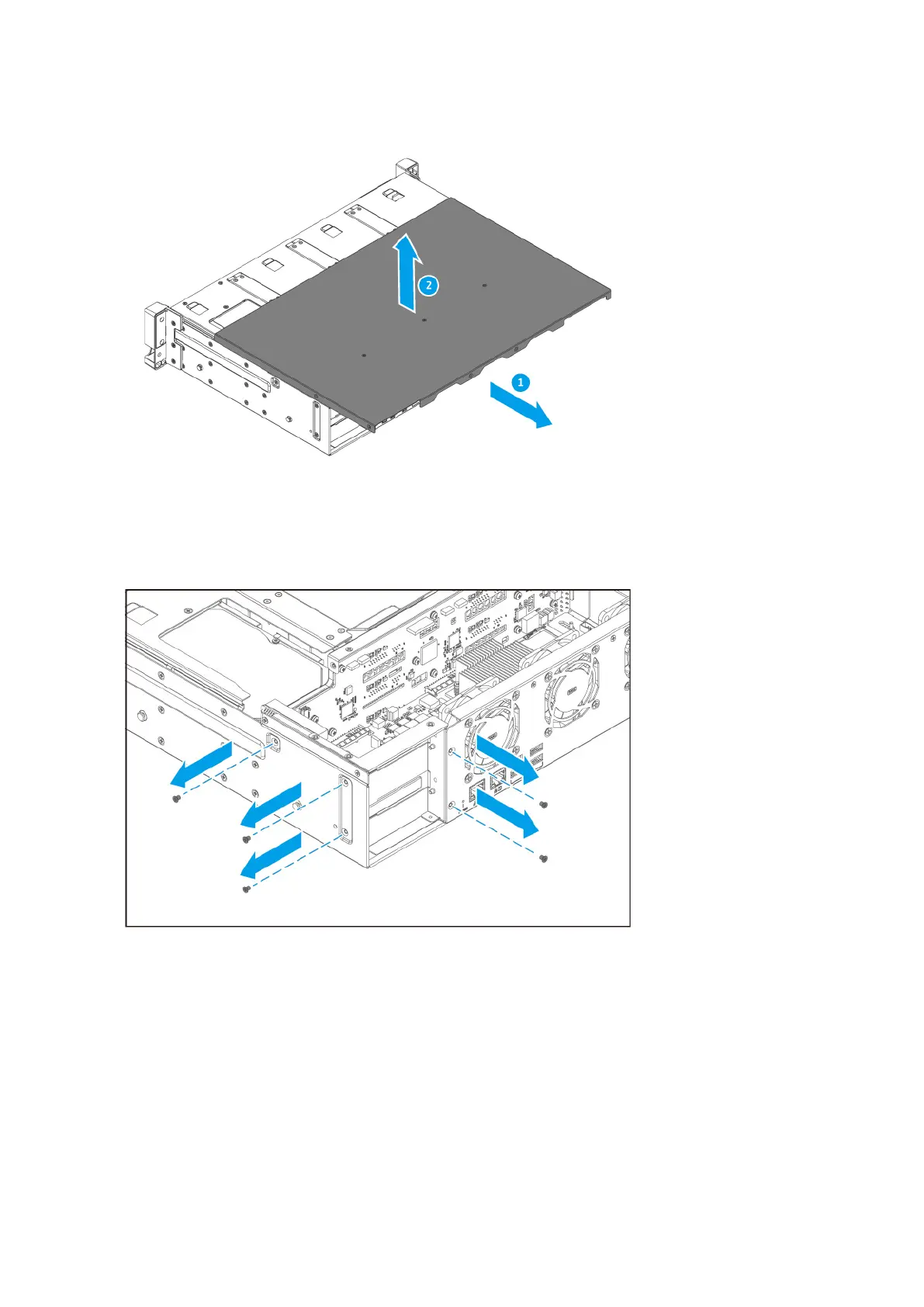 2

1