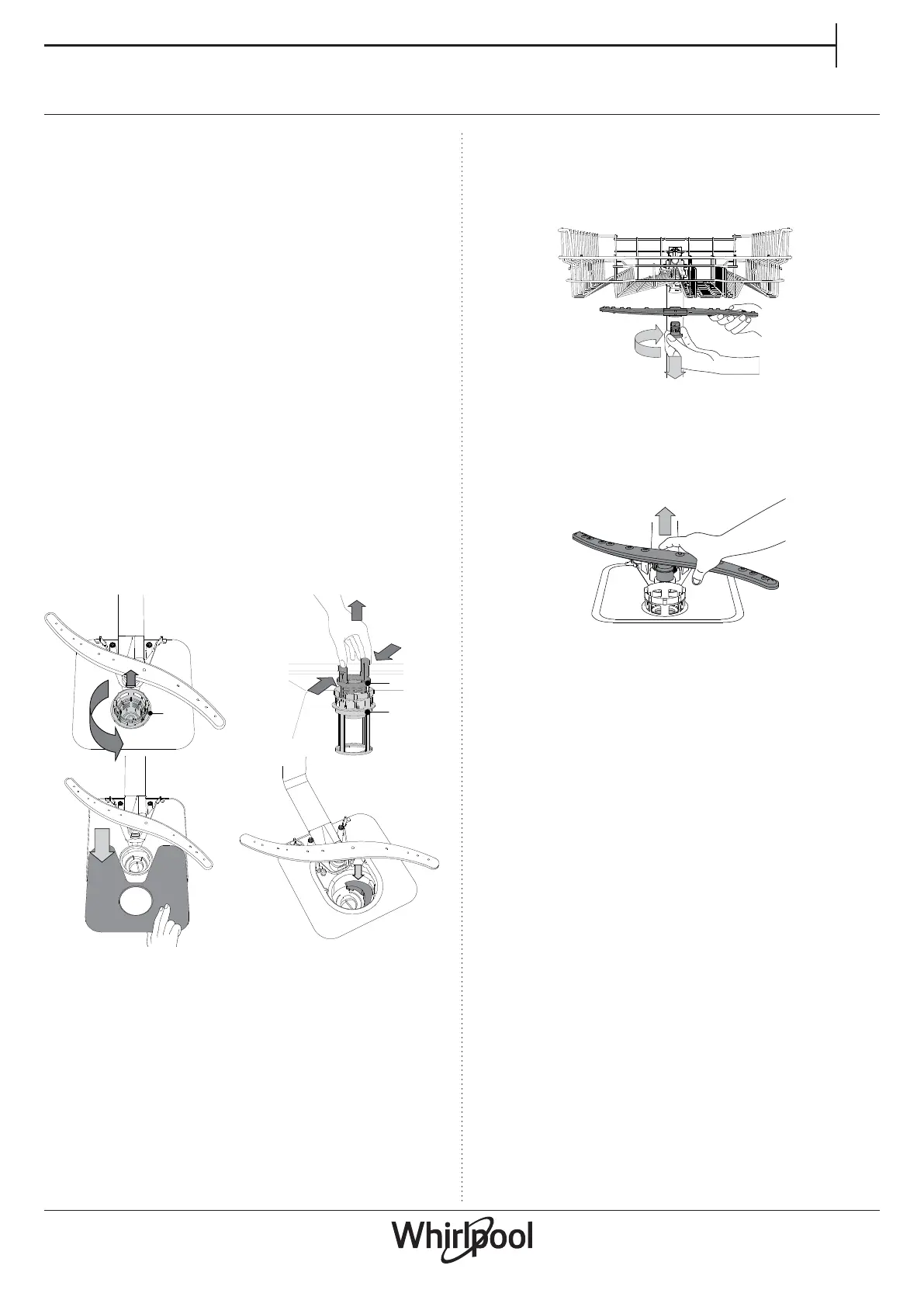 Whirlpool