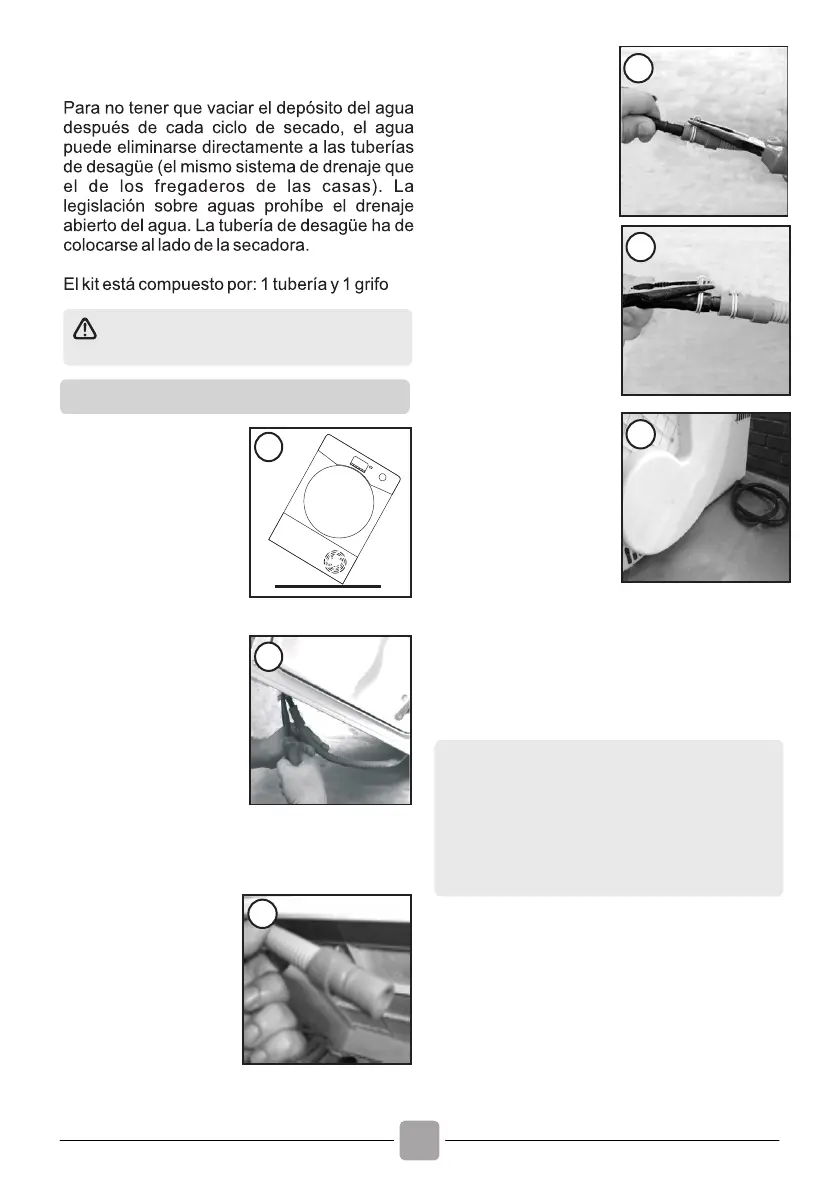 Para no tener que vaciar el depósito del agua después de cada ciclo de secado, el agua puede eliminarse directamente a las tuberías de desagüe (el mismo sistema de drenaje que el de los fregaderos de las casas). La legislación sobre aguas prohíbe el drenaje abierto del agua. La tubería de desagüe ha de colocarse al lado de la secadora.

El kit está compuesto por: 1 tubería y 1 grifo