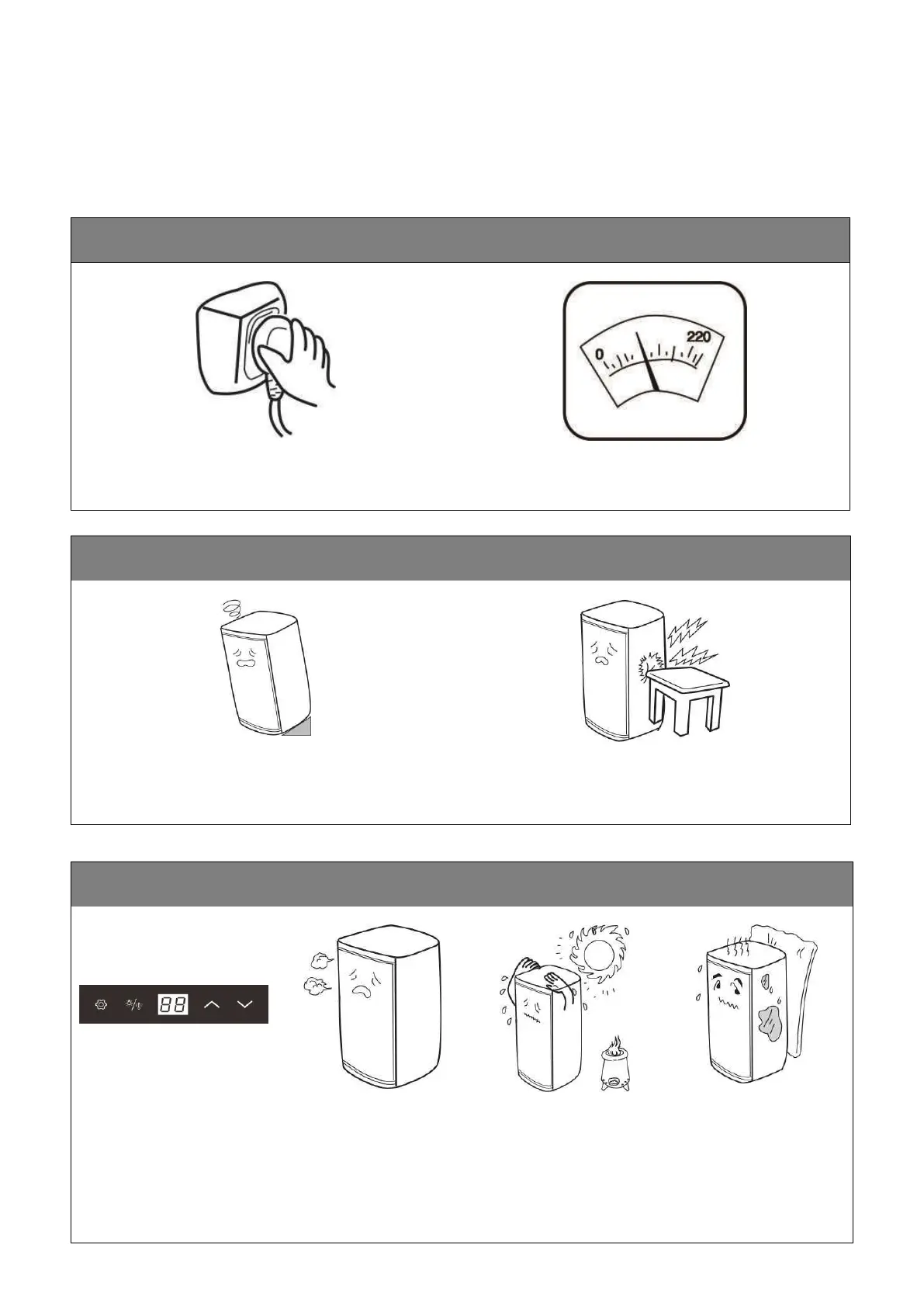 0

220

88