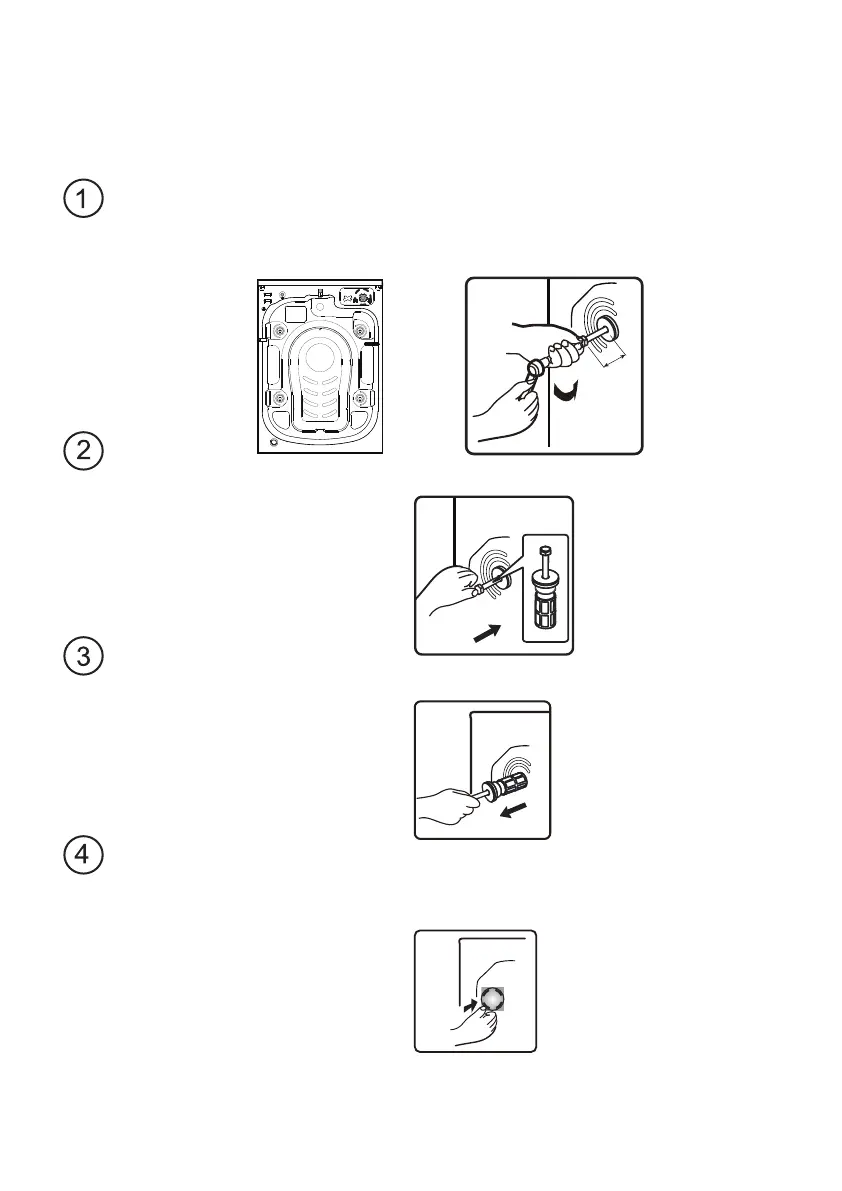 1

2

3

4