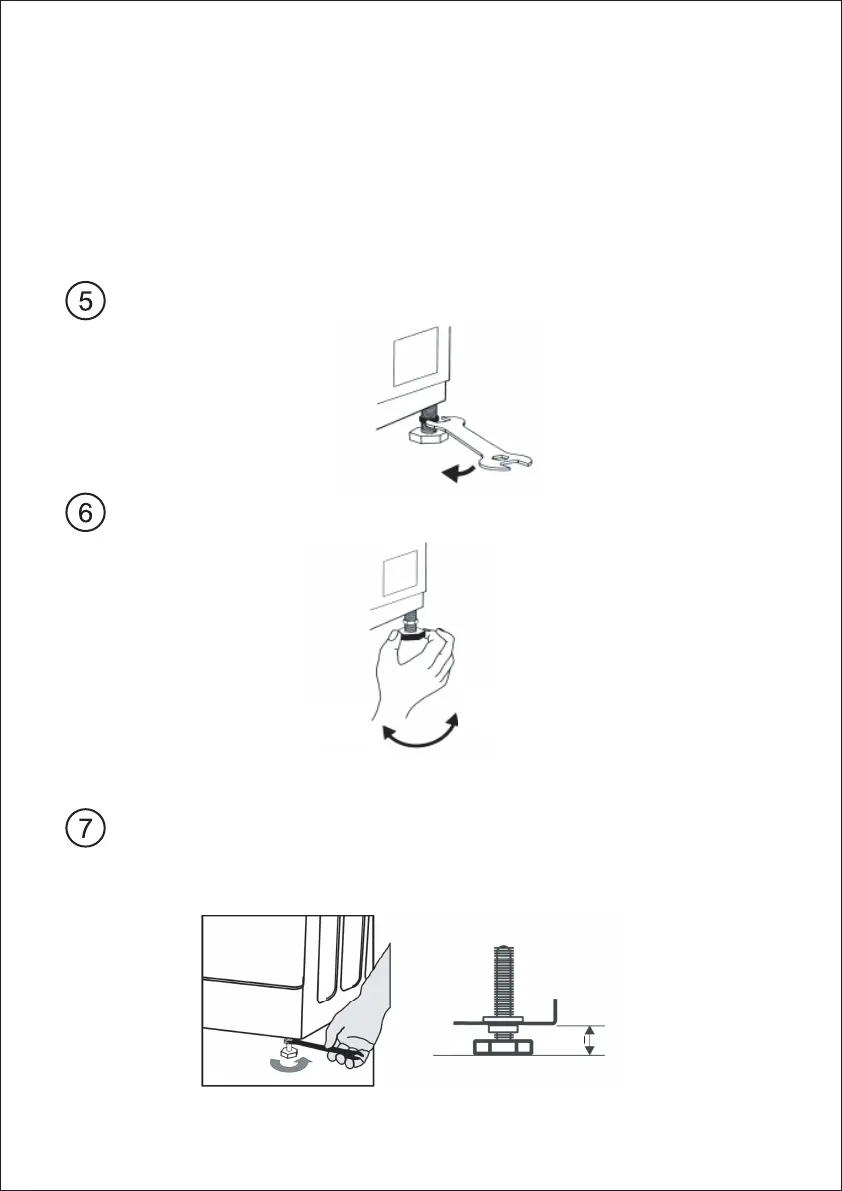 5

6

7