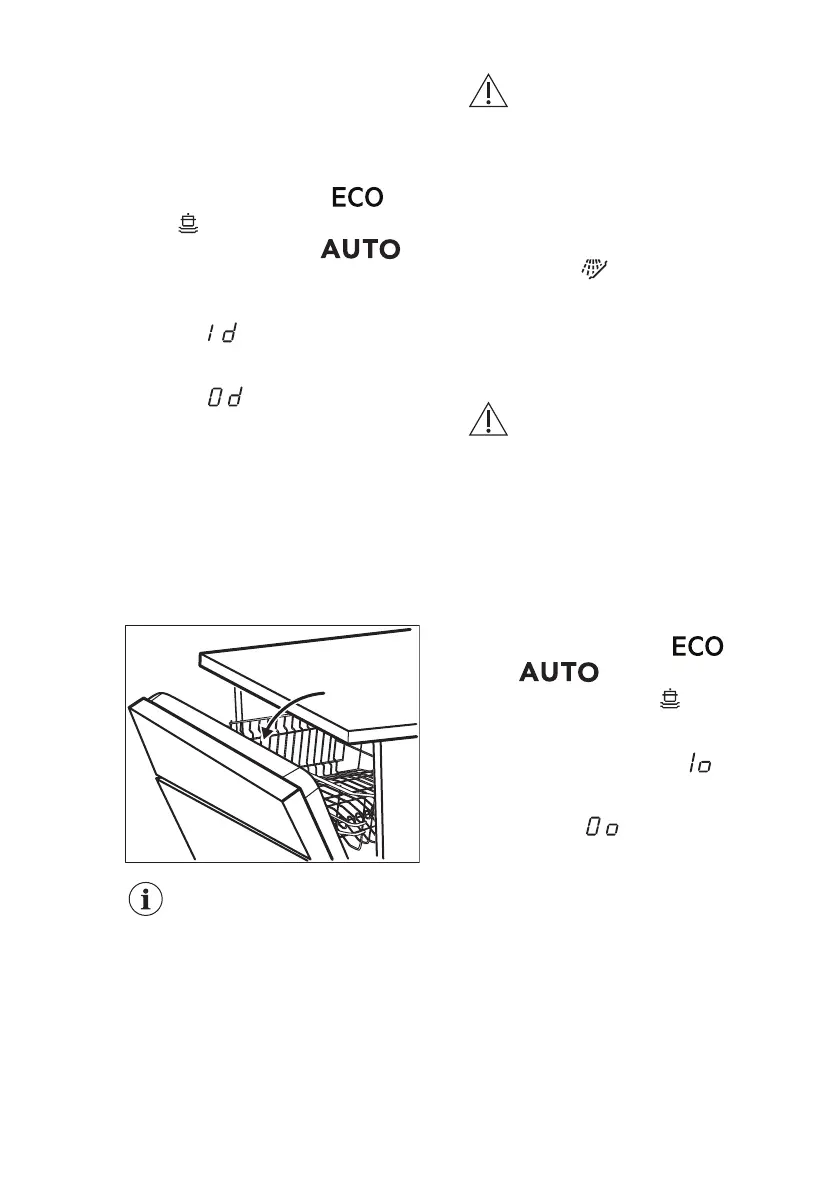 ECO

AUTO

1d

0d

ECO

AUTO

1o

0o