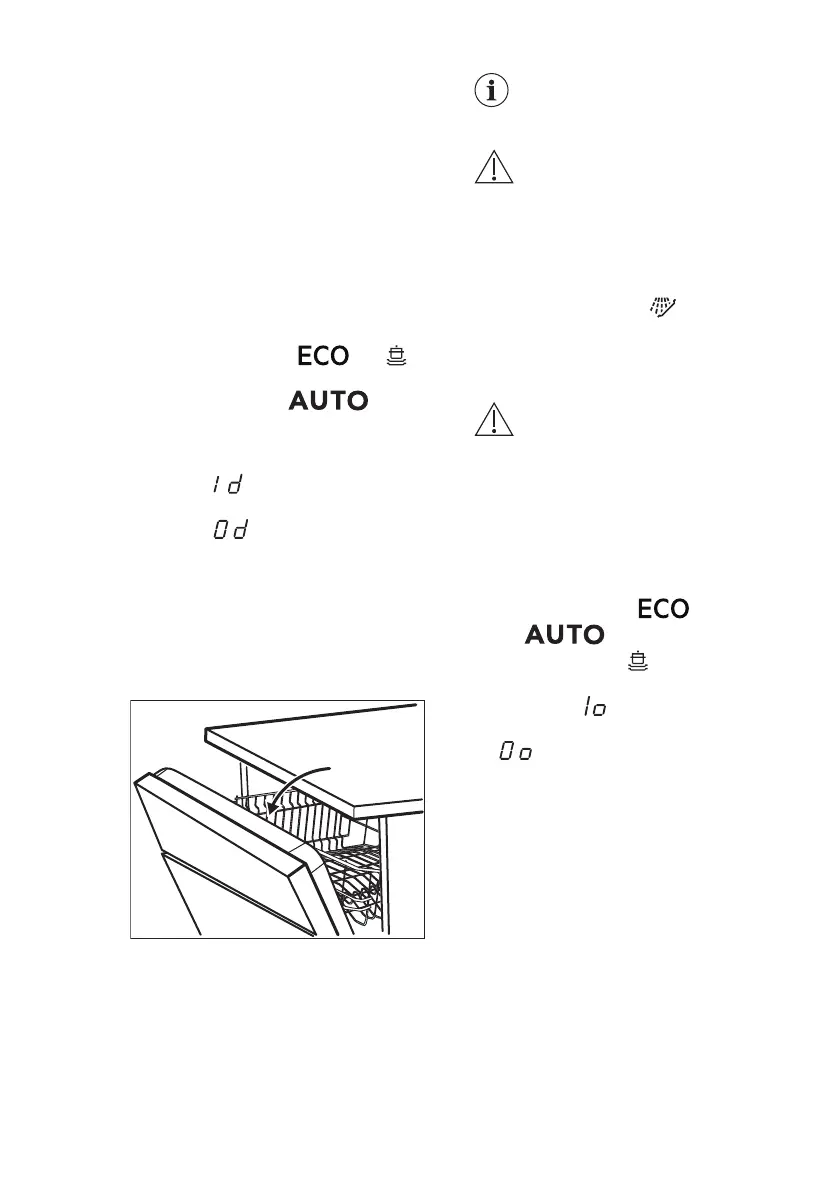 ECO
AUTO
1d
0d
ECO
AUTO
1o
0o