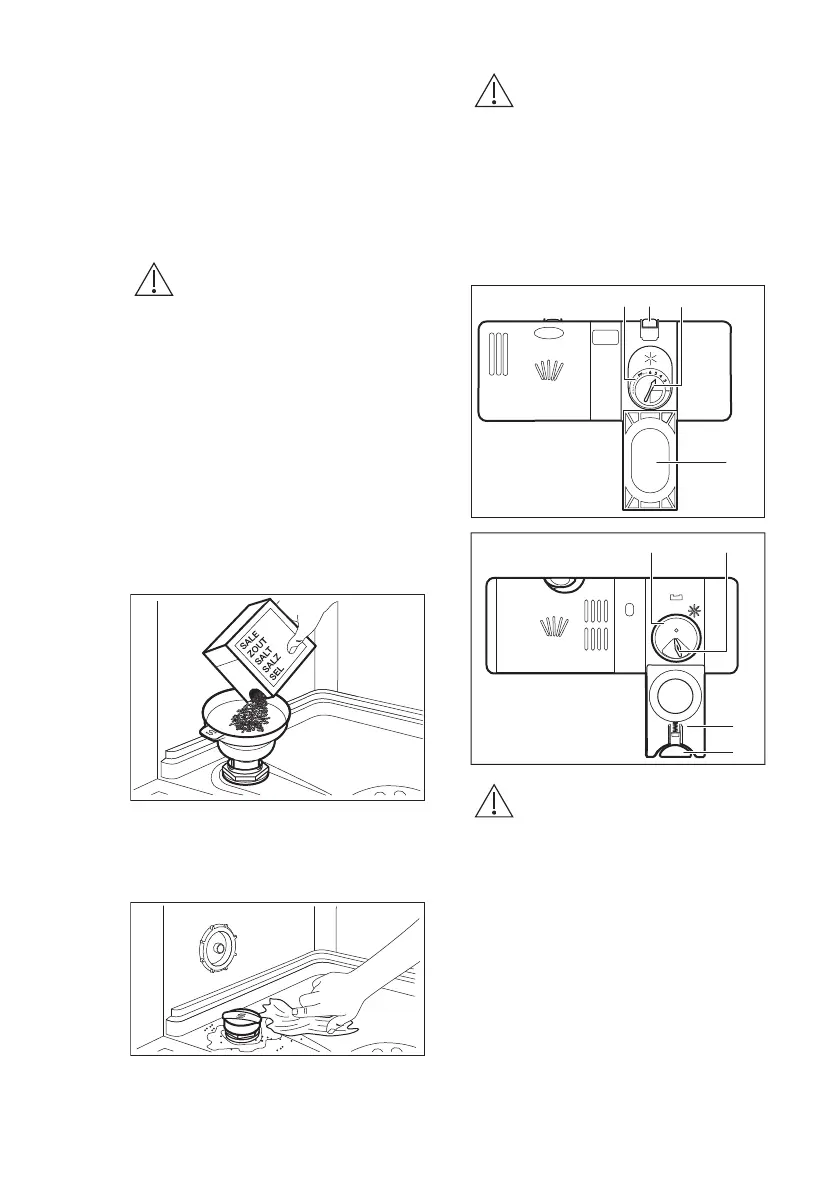 SALE
ZOUT
SALT
SALZ
SEL