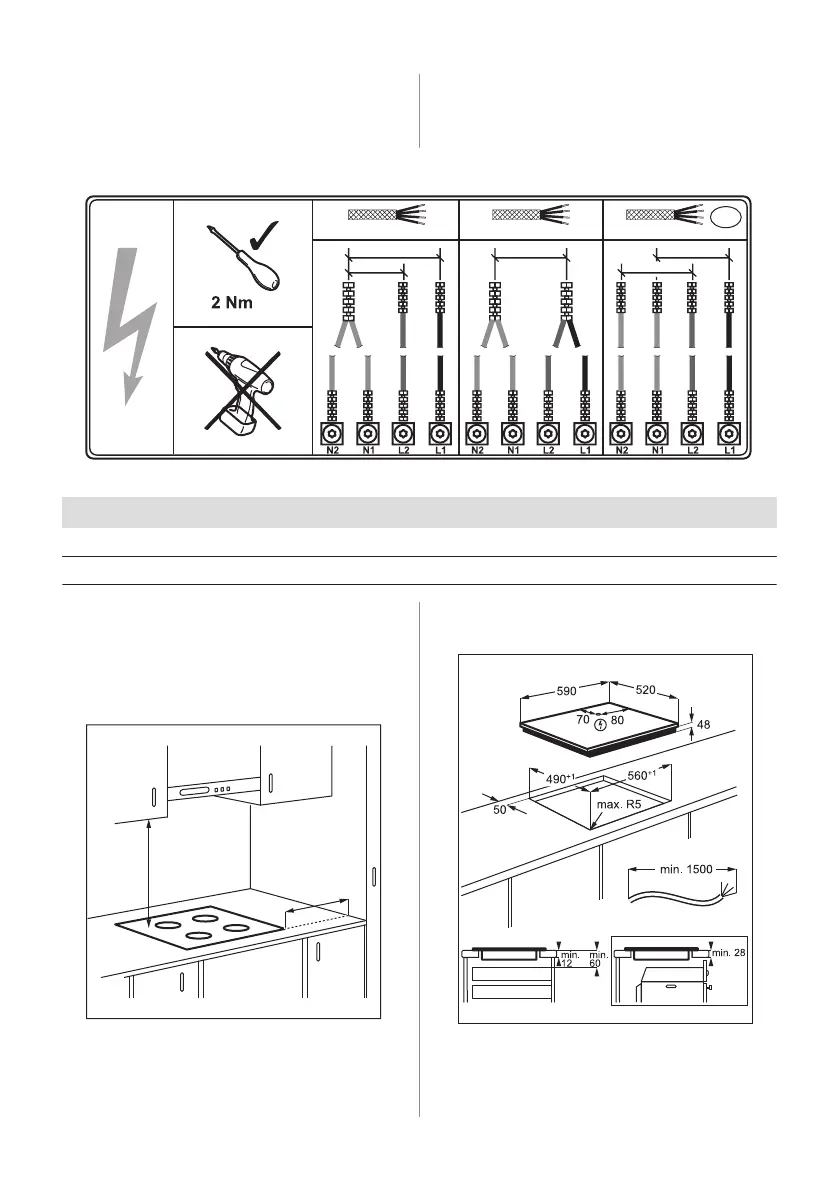 2 Nm

N2 N1 L2 L1 N2 N1 L2 L1 N2 N1 L2 L1

590 520
70 80
48
$490^{+1}$ $560^{+1}$
50
max. R5
min. 1500
min. 12 min. 60
min. 28