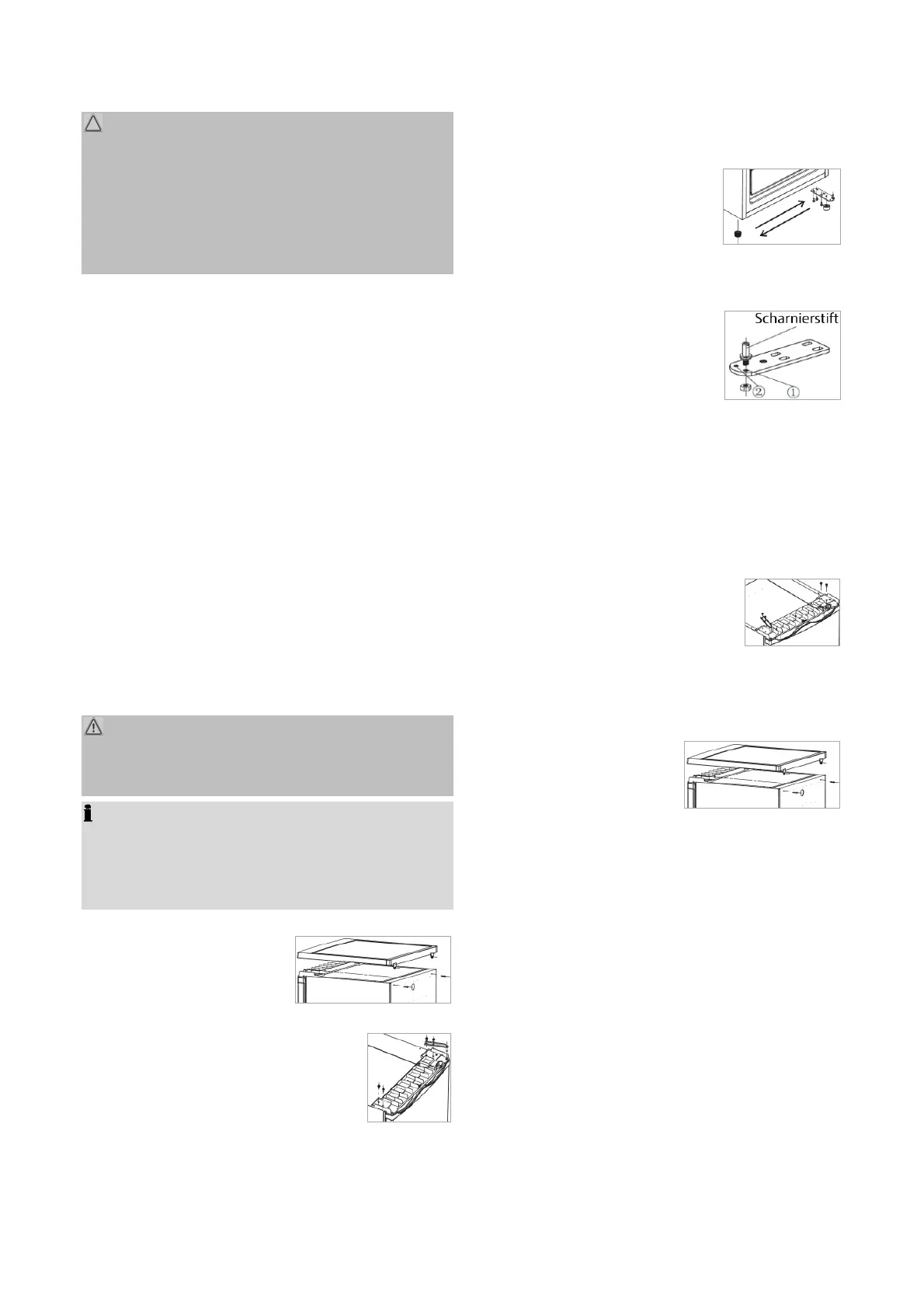 Scharnierstift

② ①