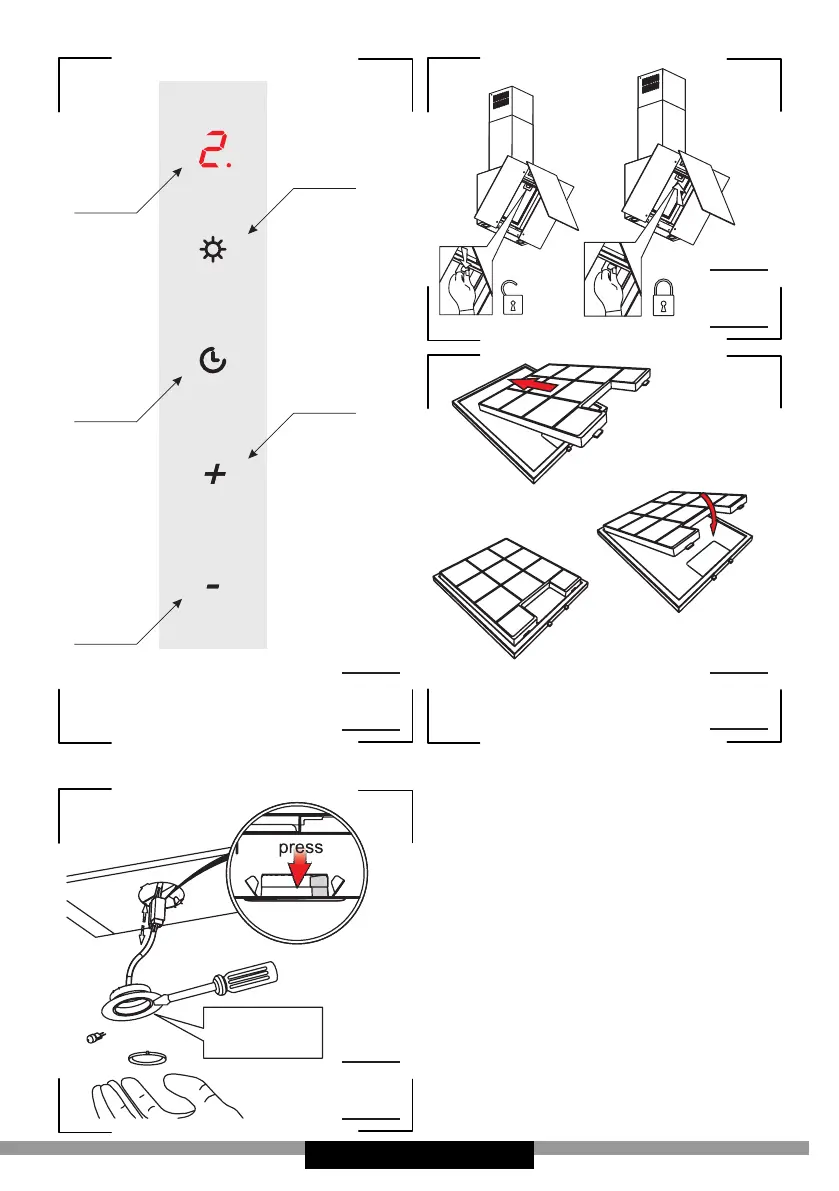 2.

+

-

press