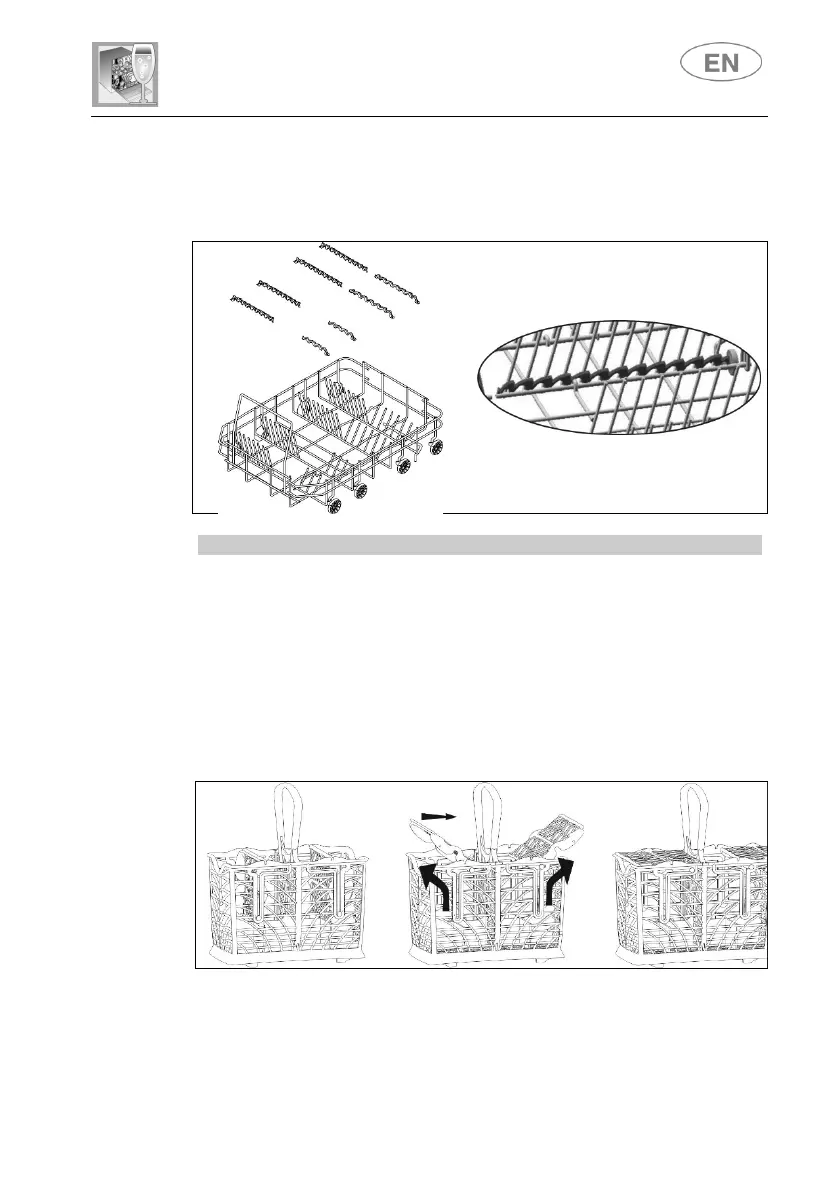 EN