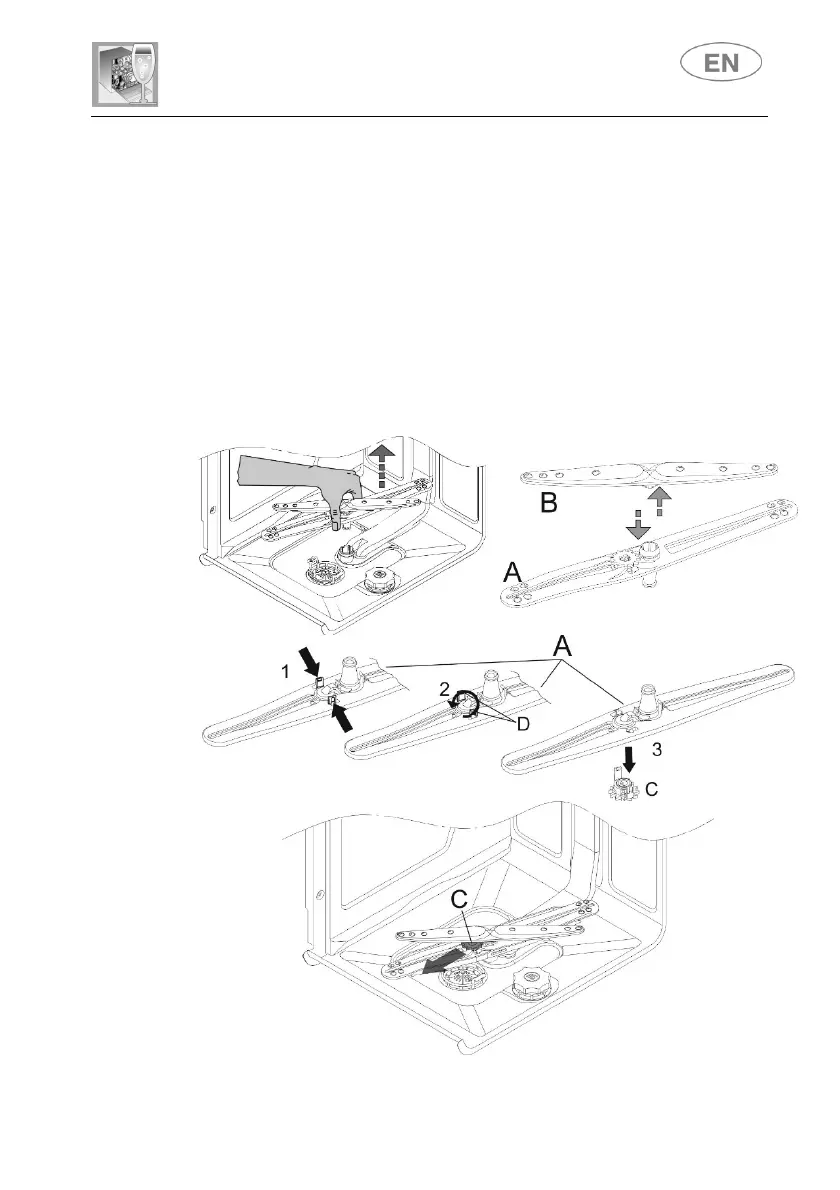 EN

B

A

A

1

2

D

3

C

C