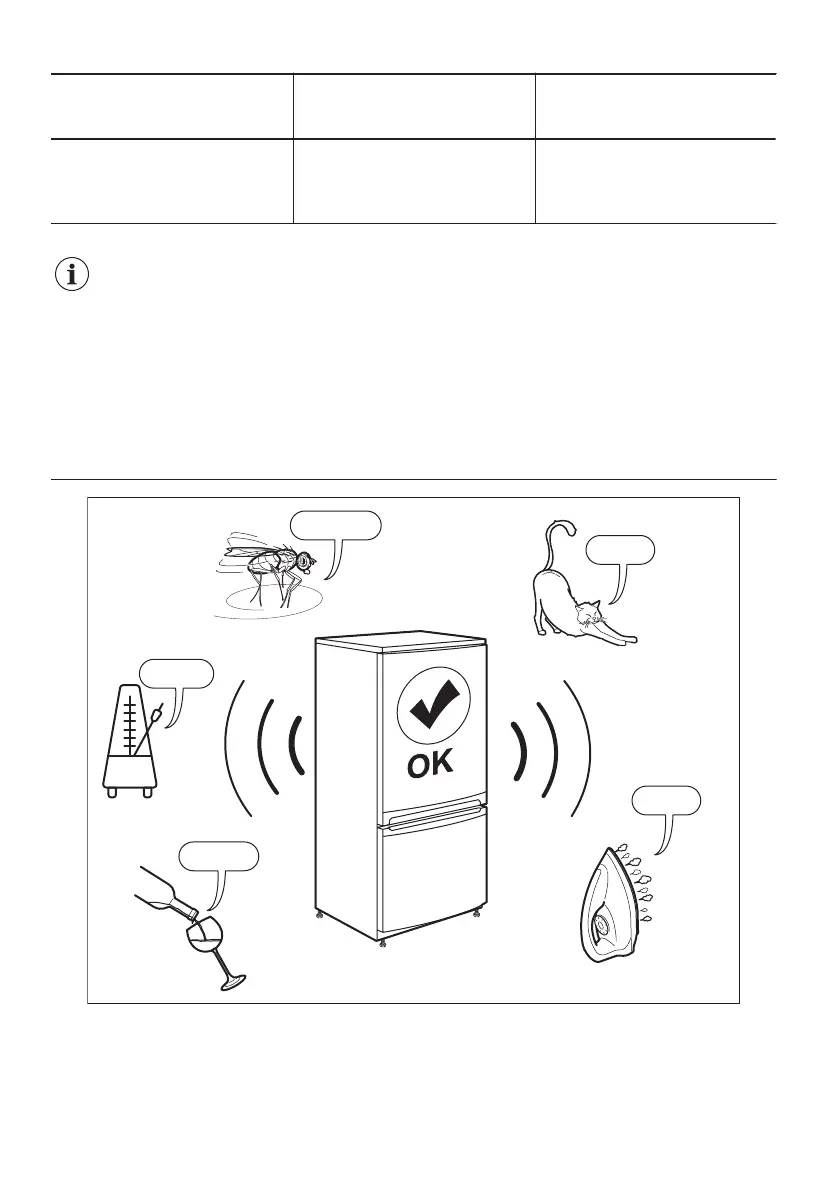 OK