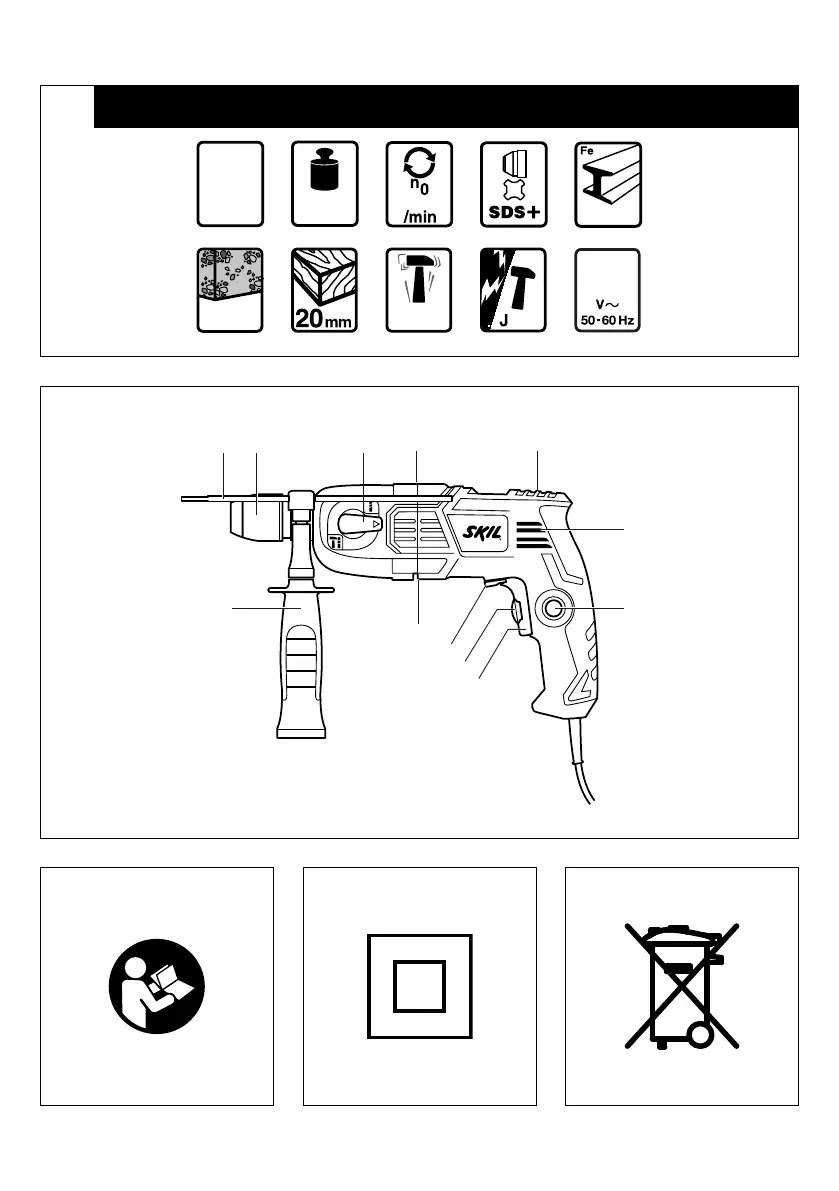 $n_0$
/min

SDS+

Fe

20mm

J

V~
50-60 Hz

SKIL