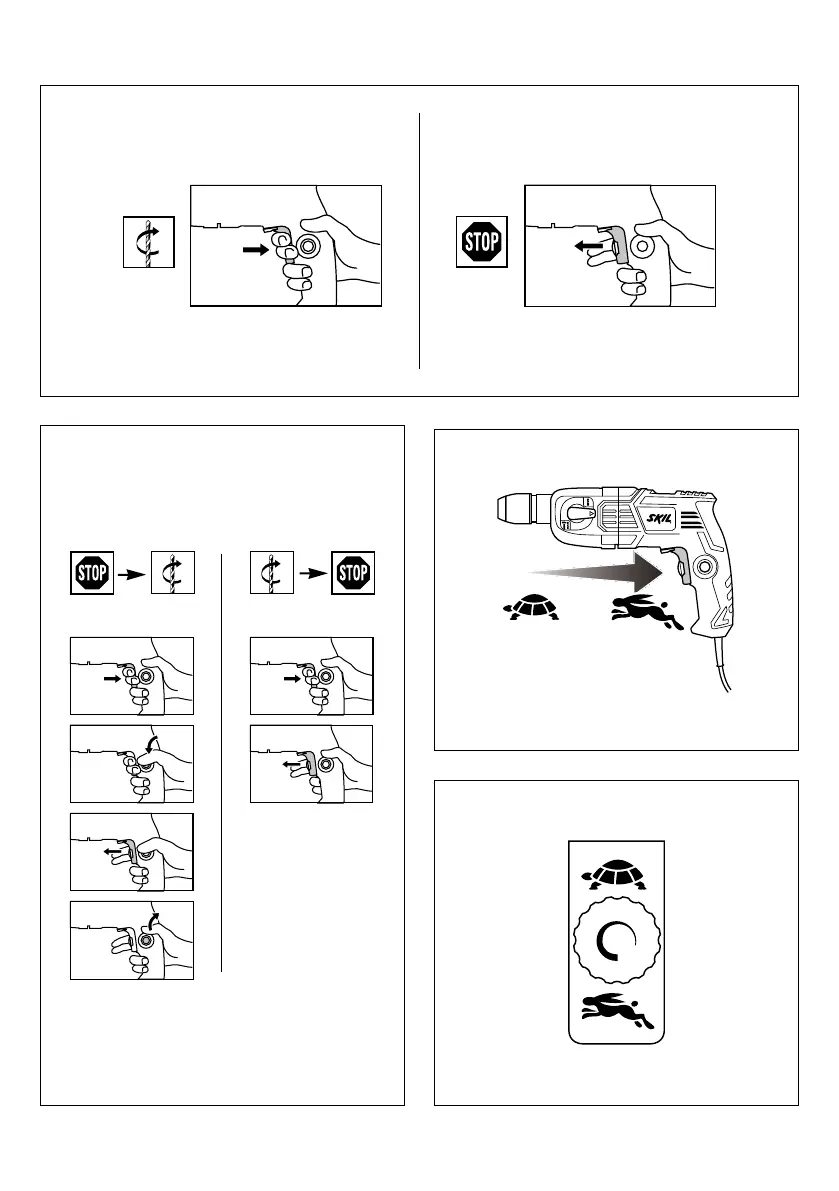 STOP

STOP

STOP

SKIL