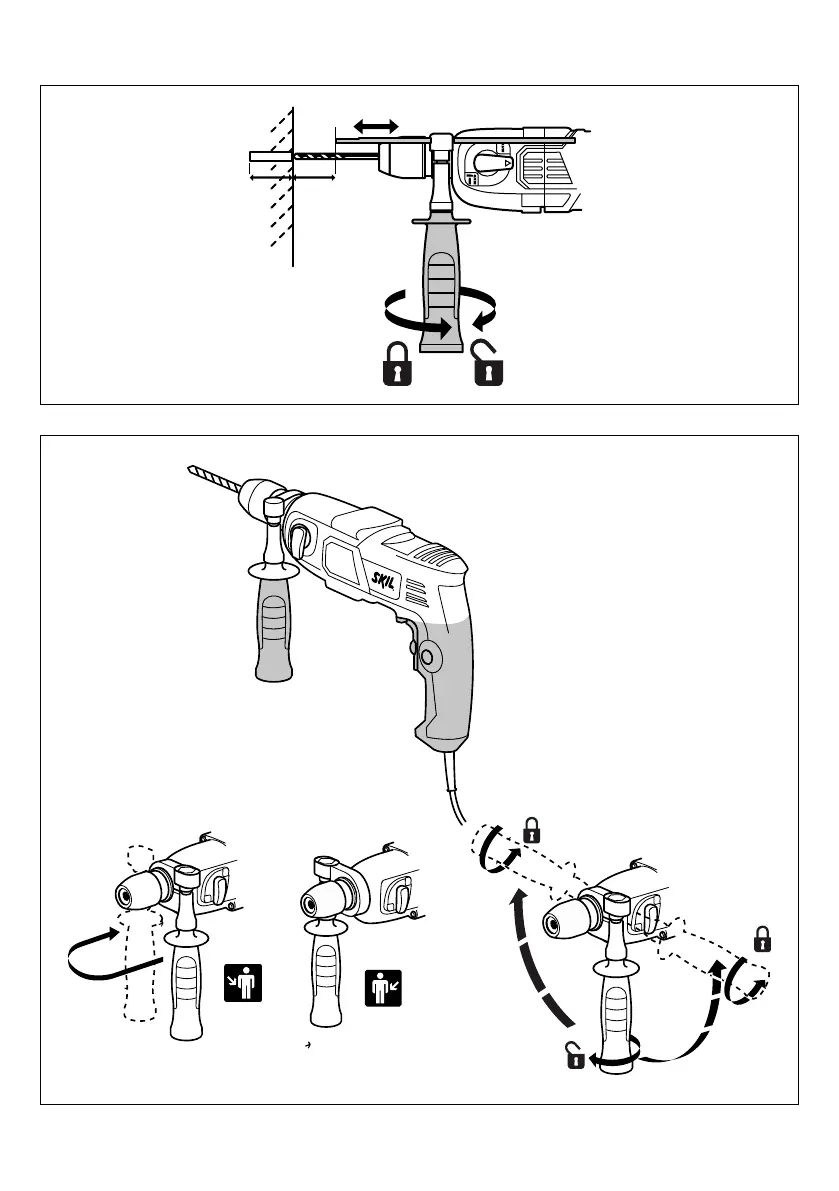 SKIL