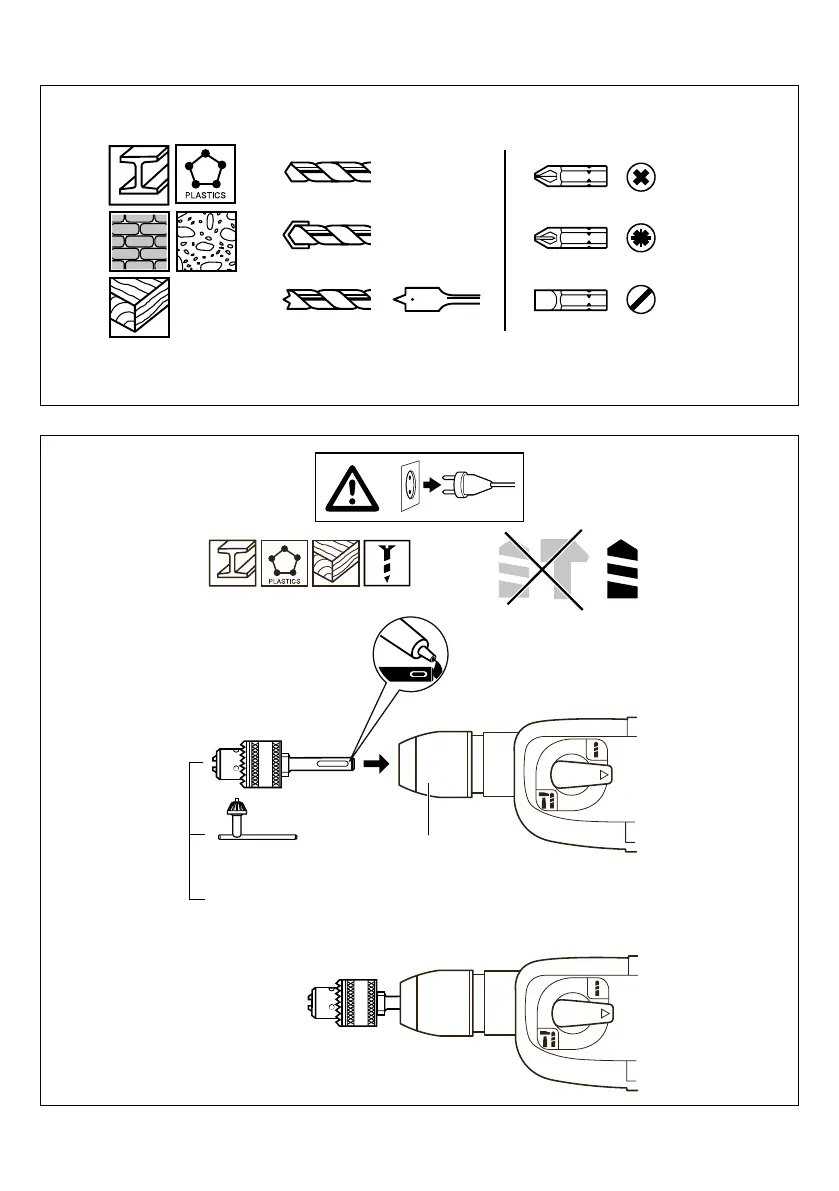 PLASTICS

PLASTICS