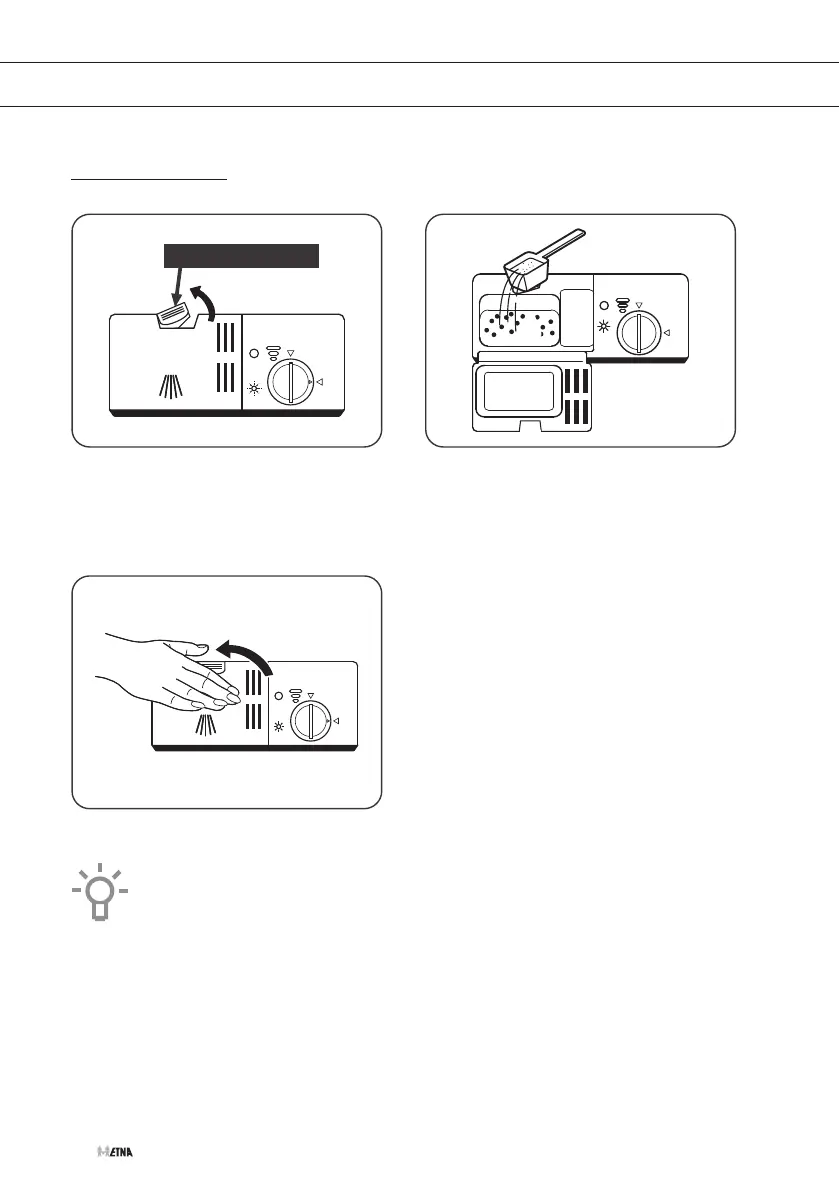 ETNA