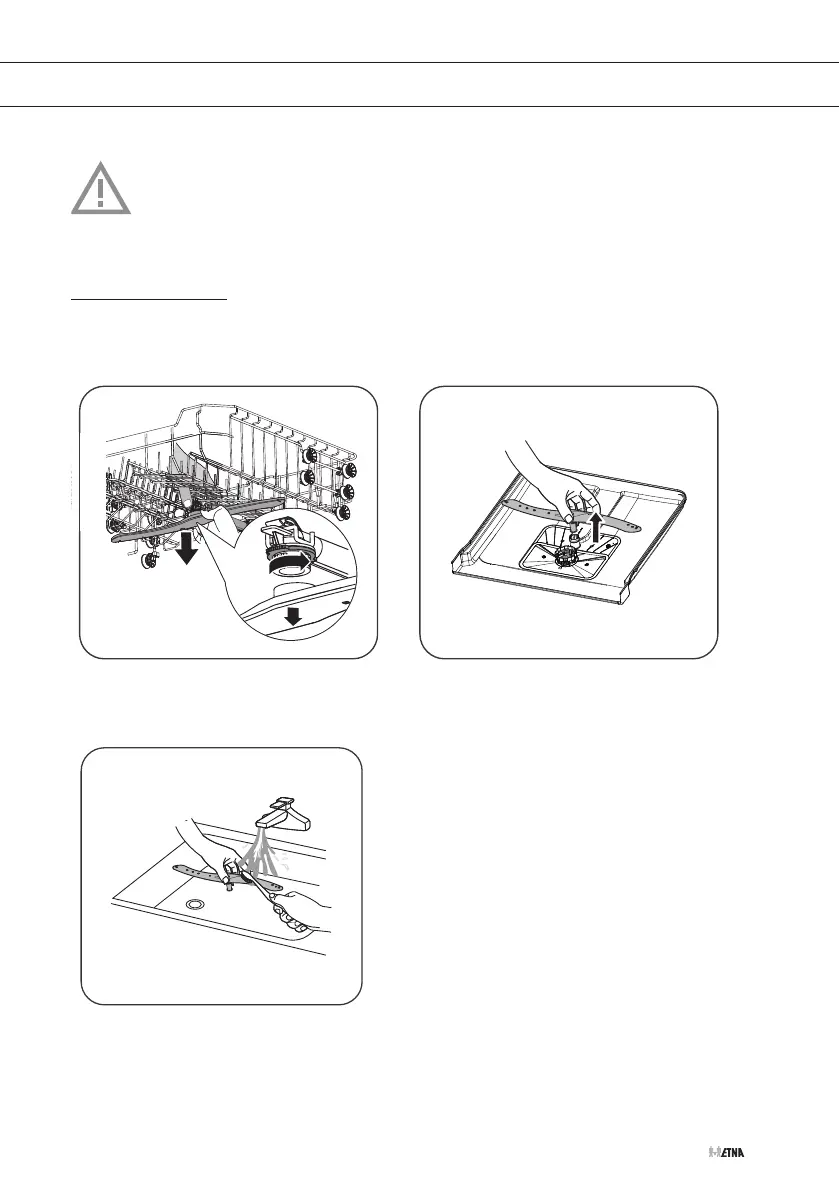 ETNA