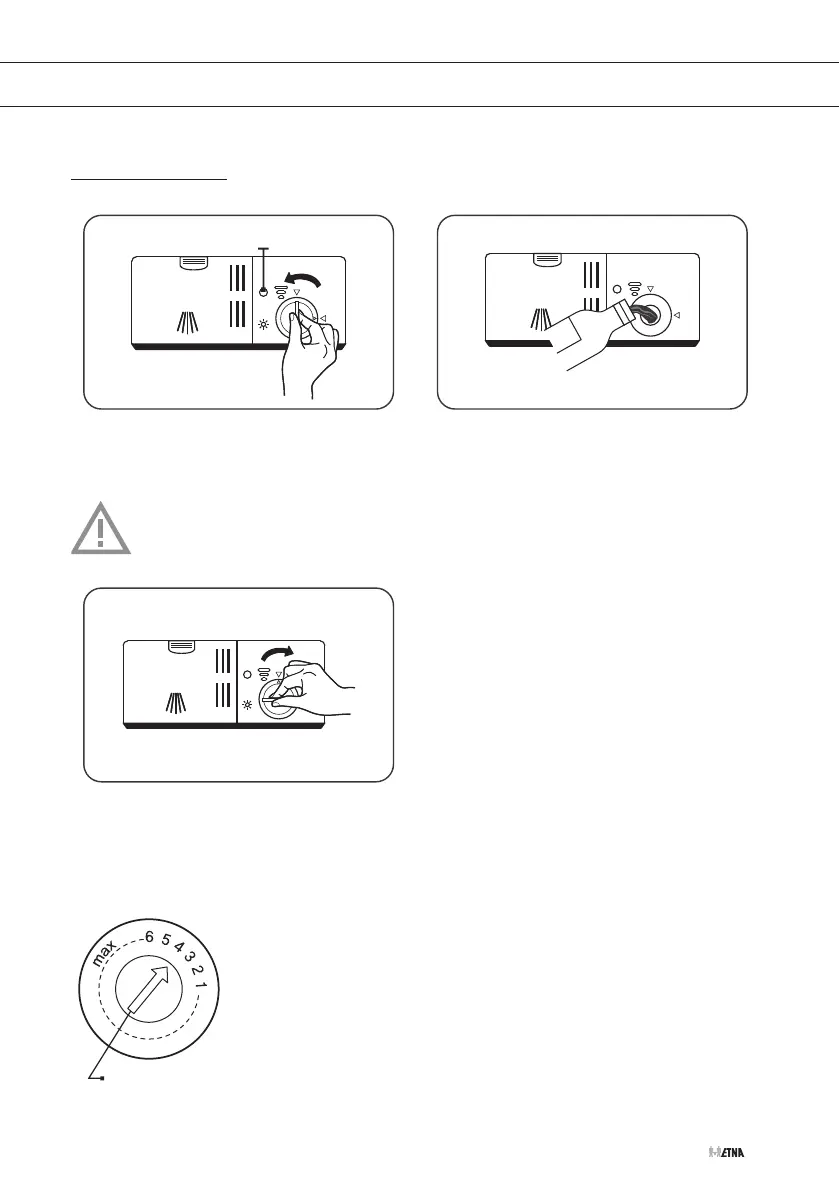 max
6
5
4
3
2
1

ETNA