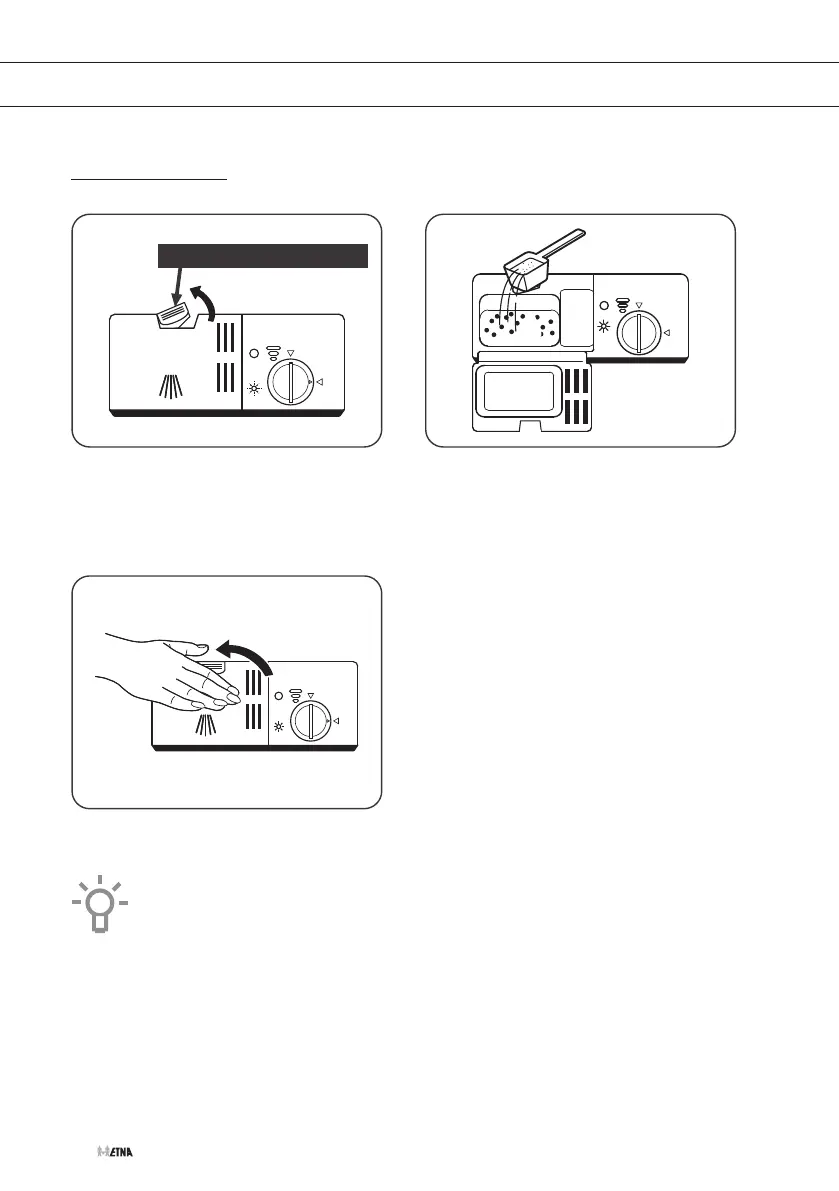 ETNA