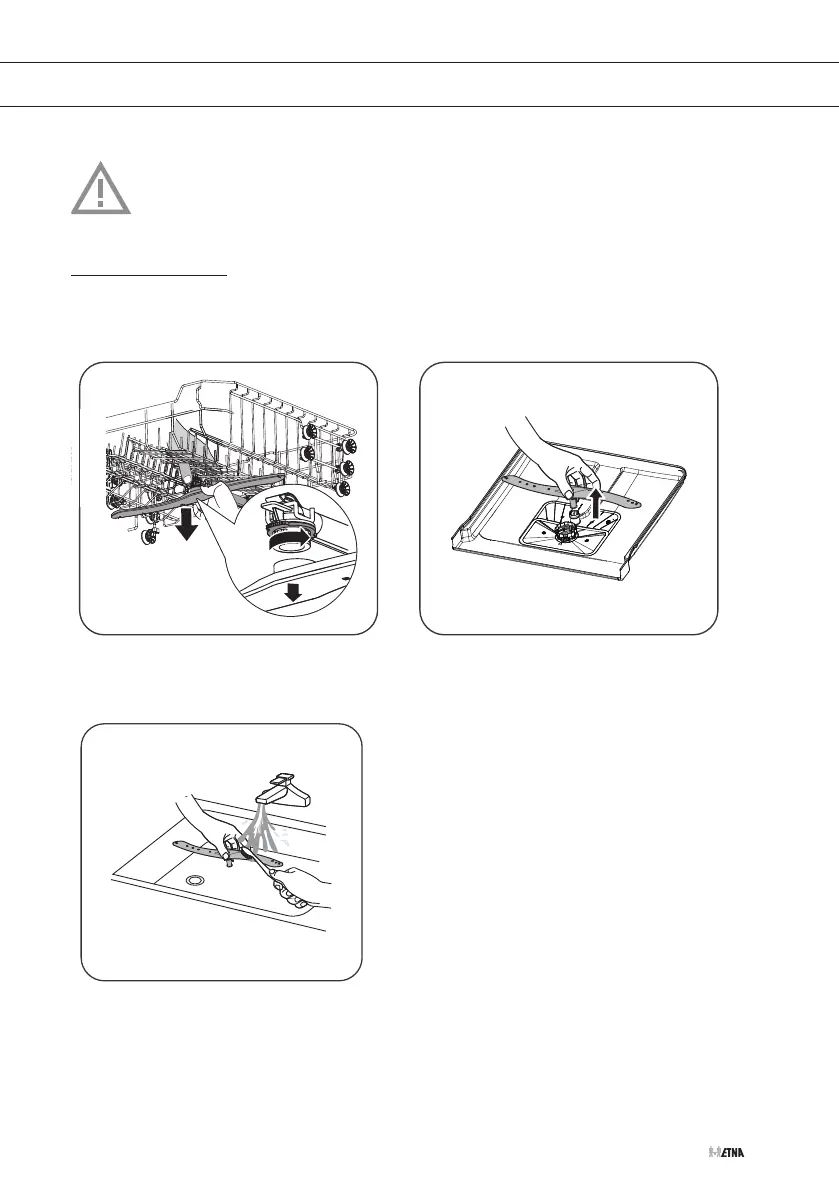 ETNA