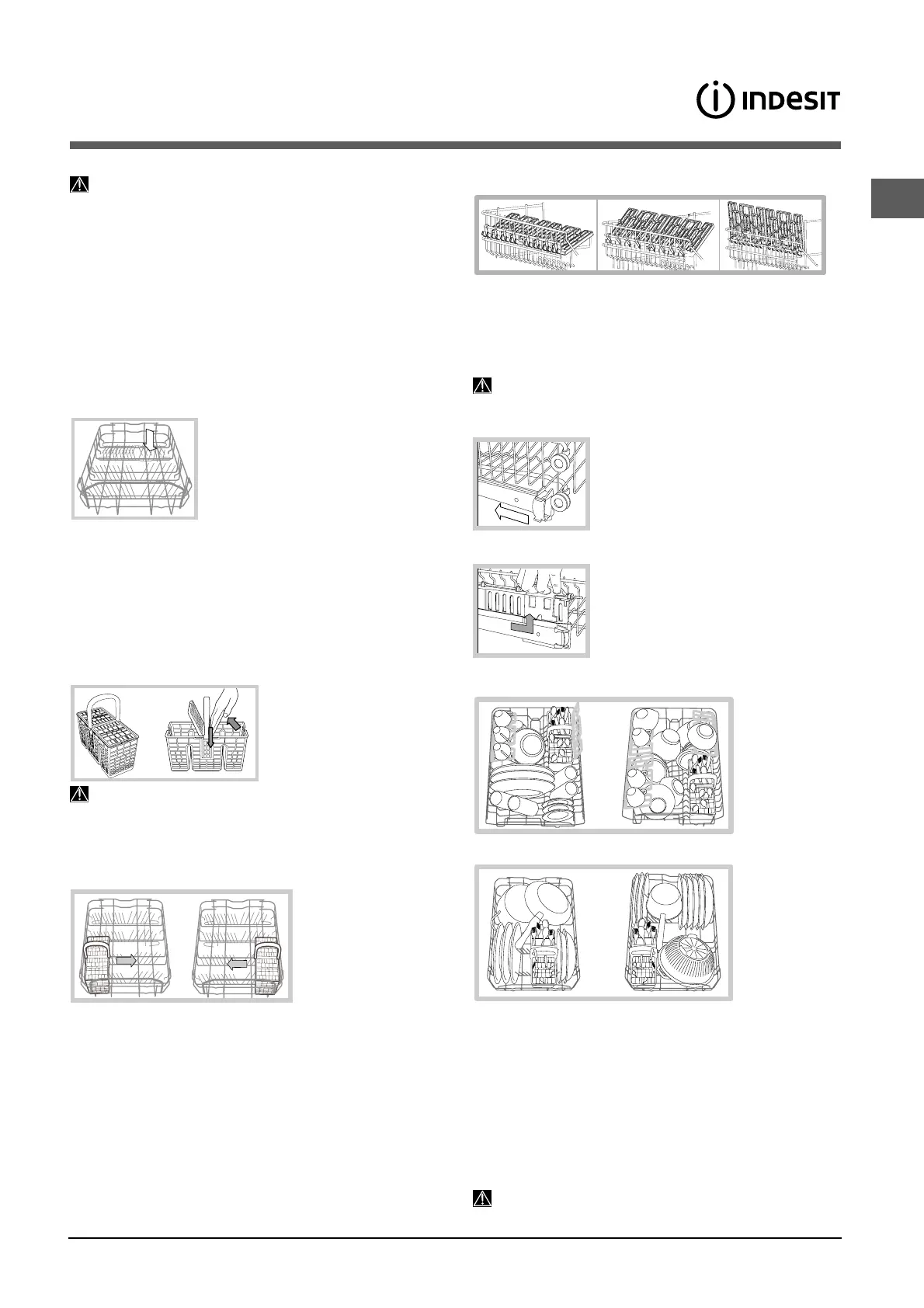 INDESIT