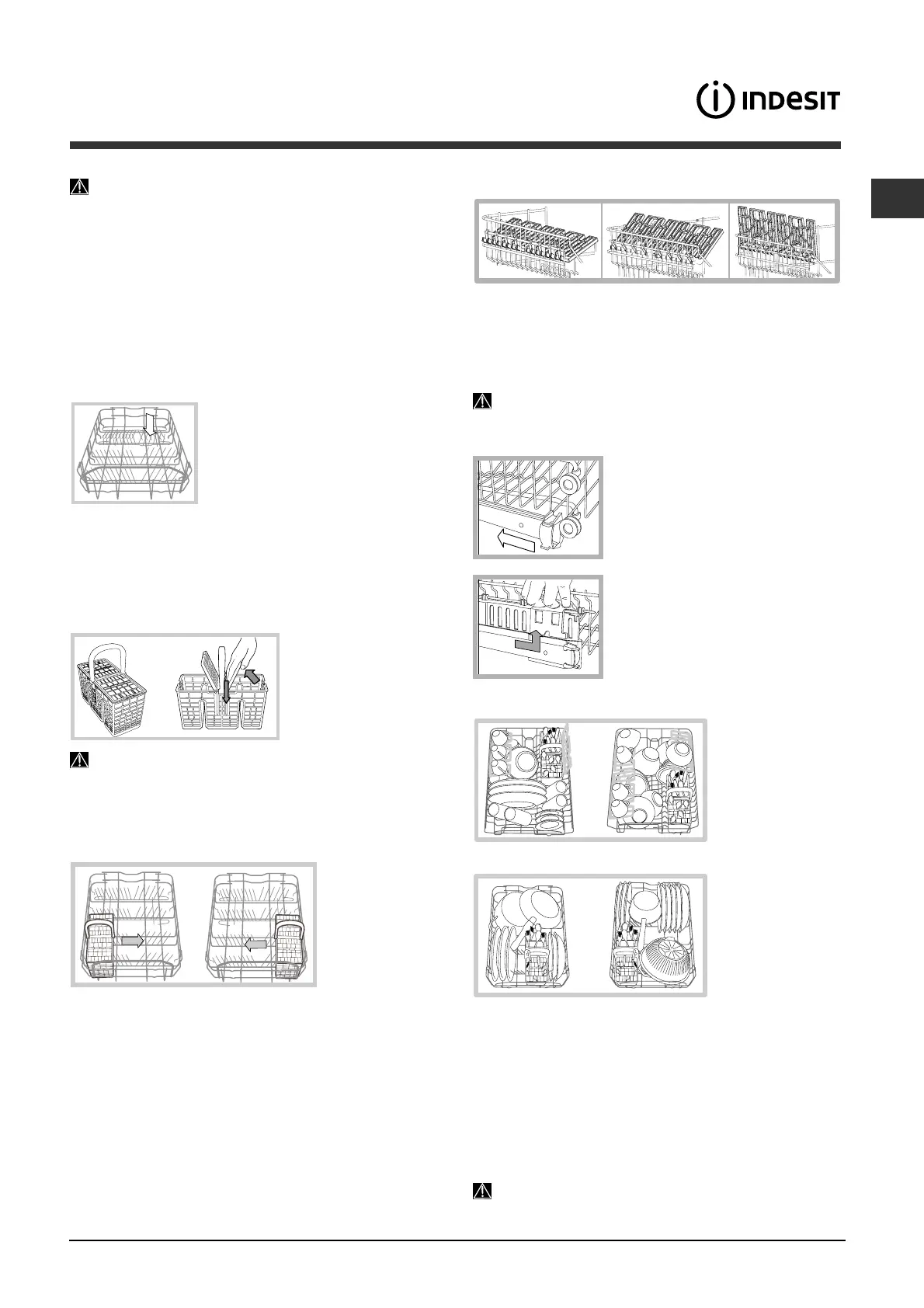 INDESIT