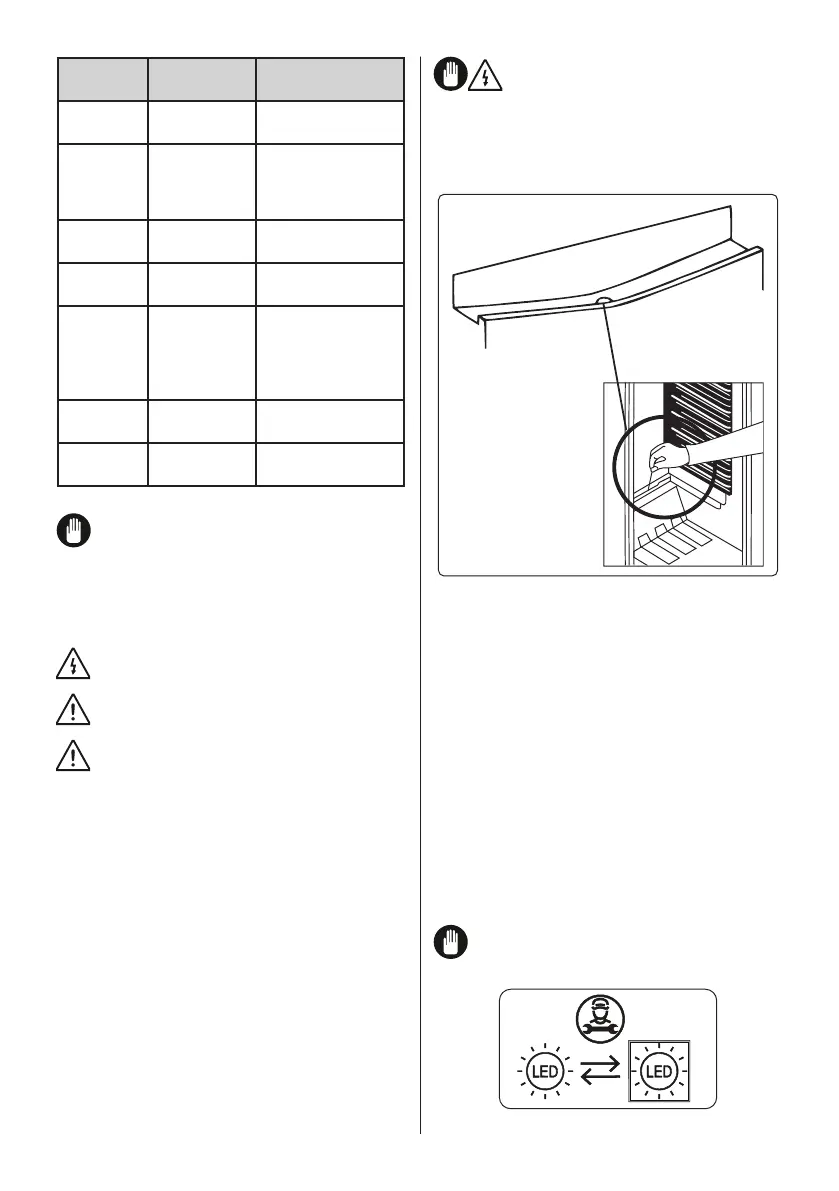 LED

LED