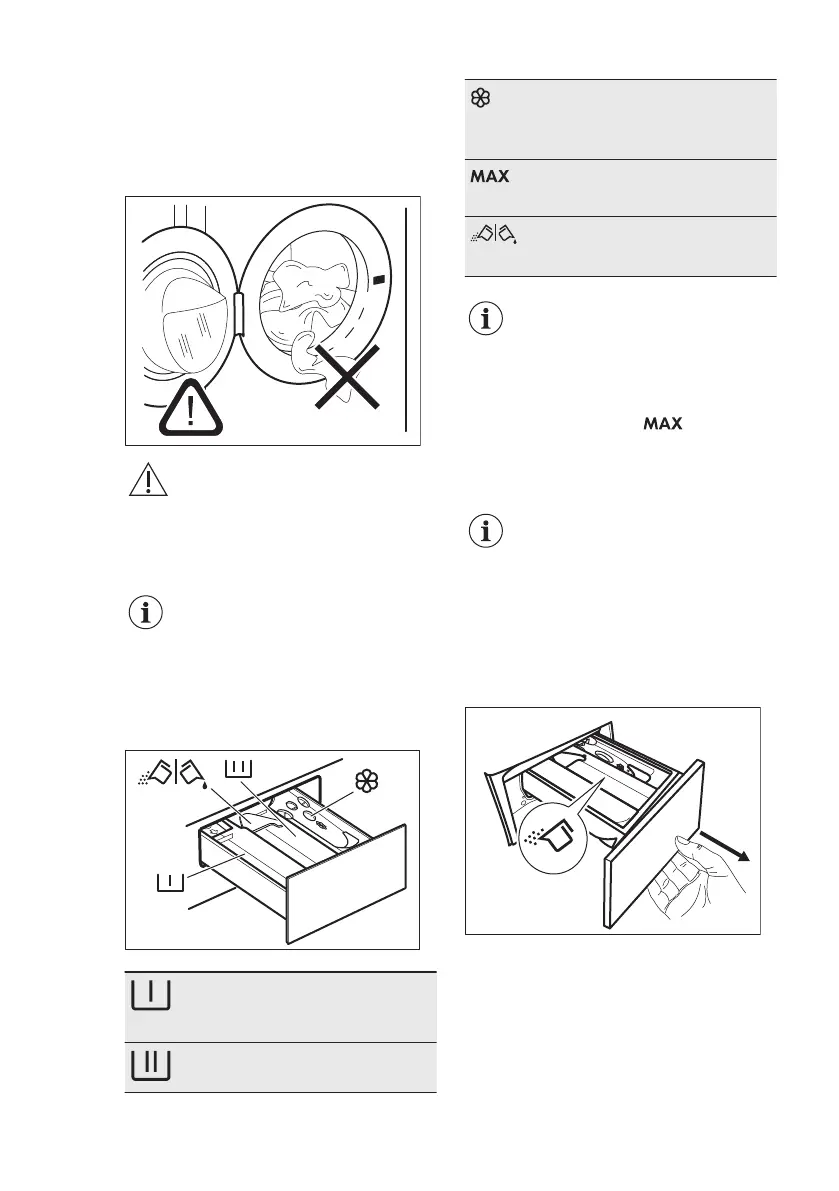 MAX

MAX