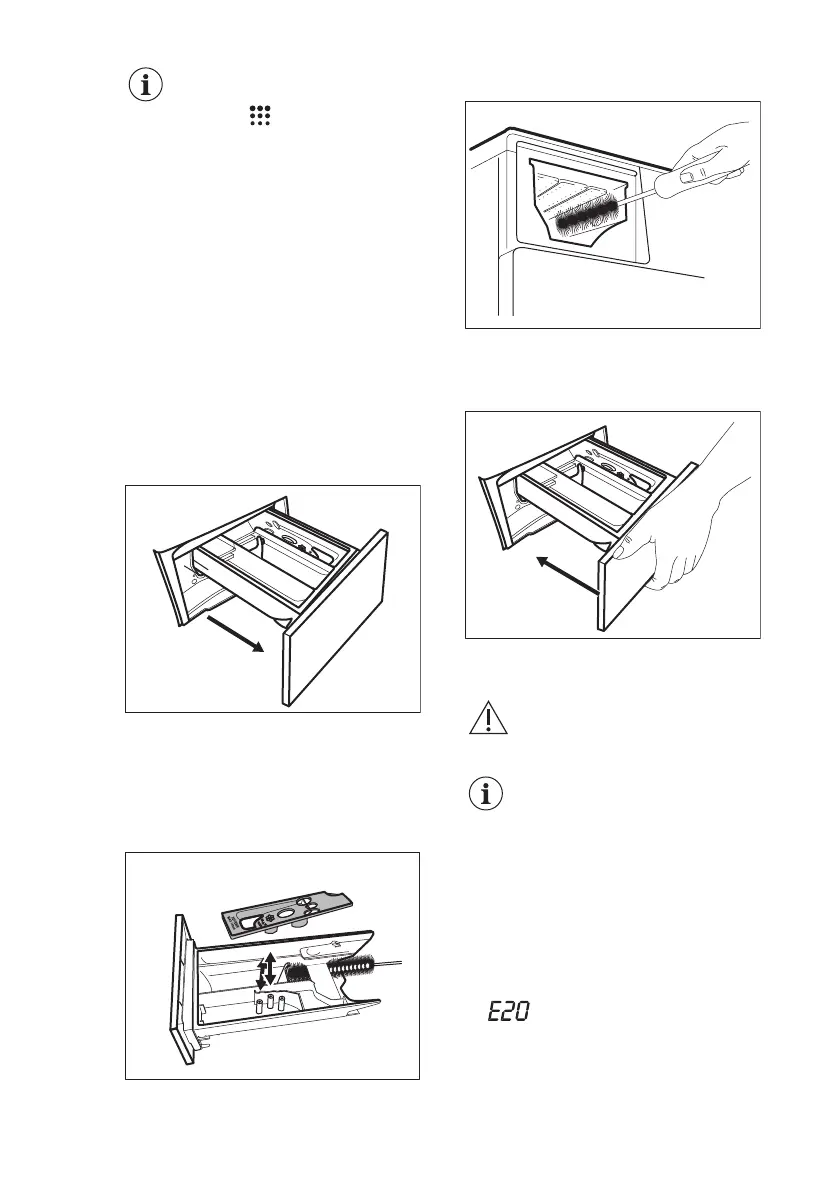 E20