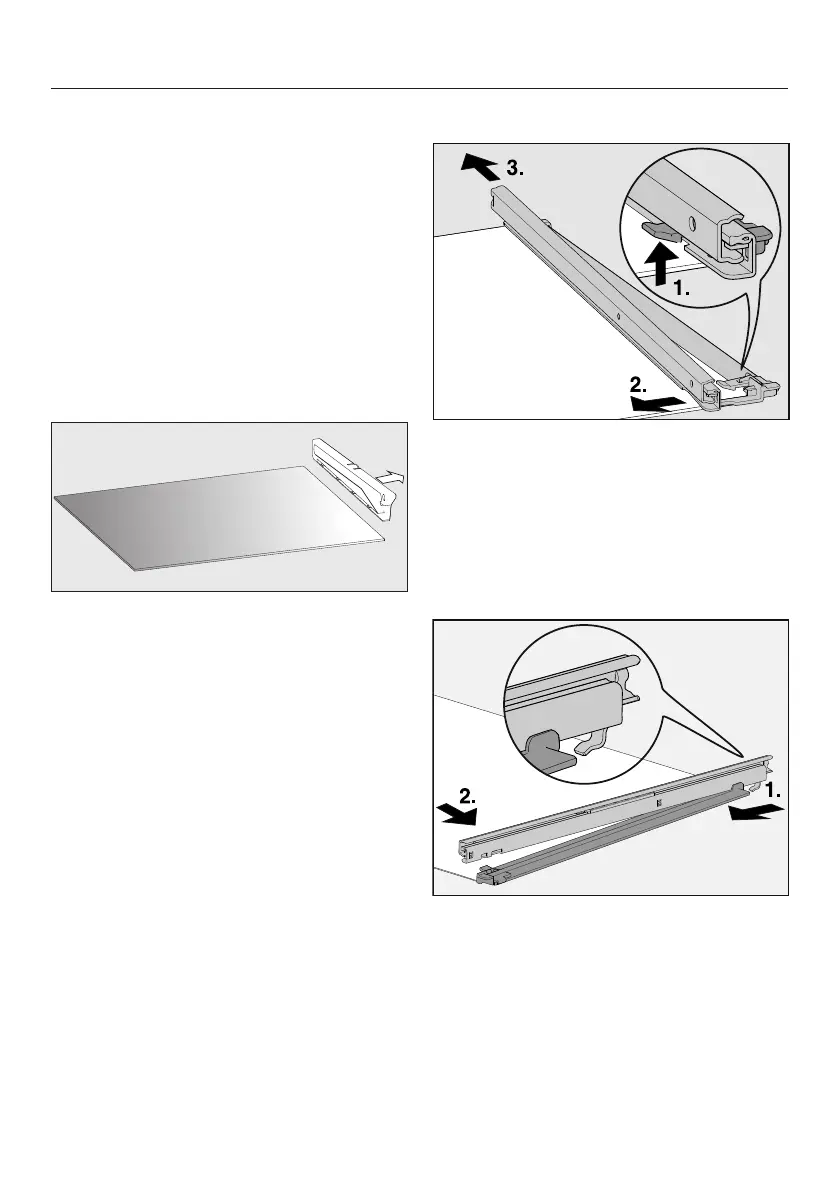 3.

1.

2.

2.

1.