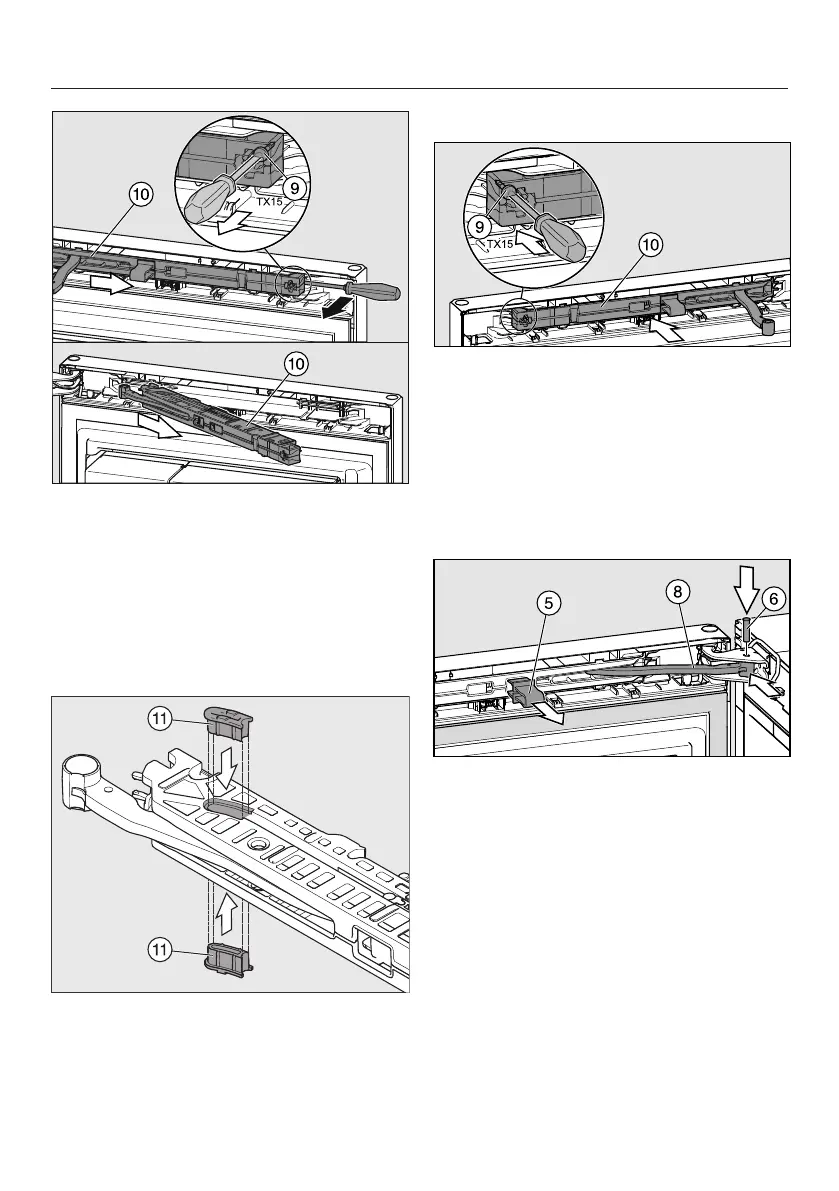 10

9

TX15

10

11

11

9

TX15

10

5

8

6