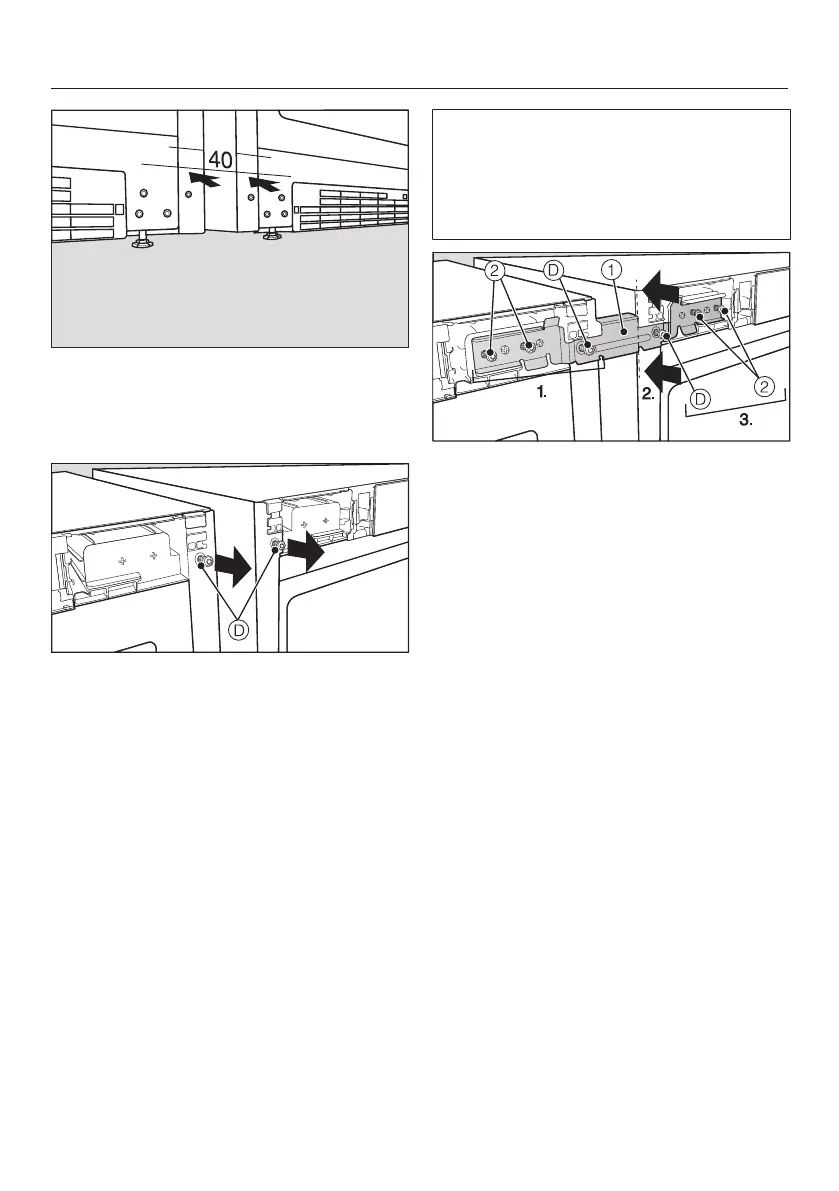 40

D

2 D 1

1. 2. D 2

3.