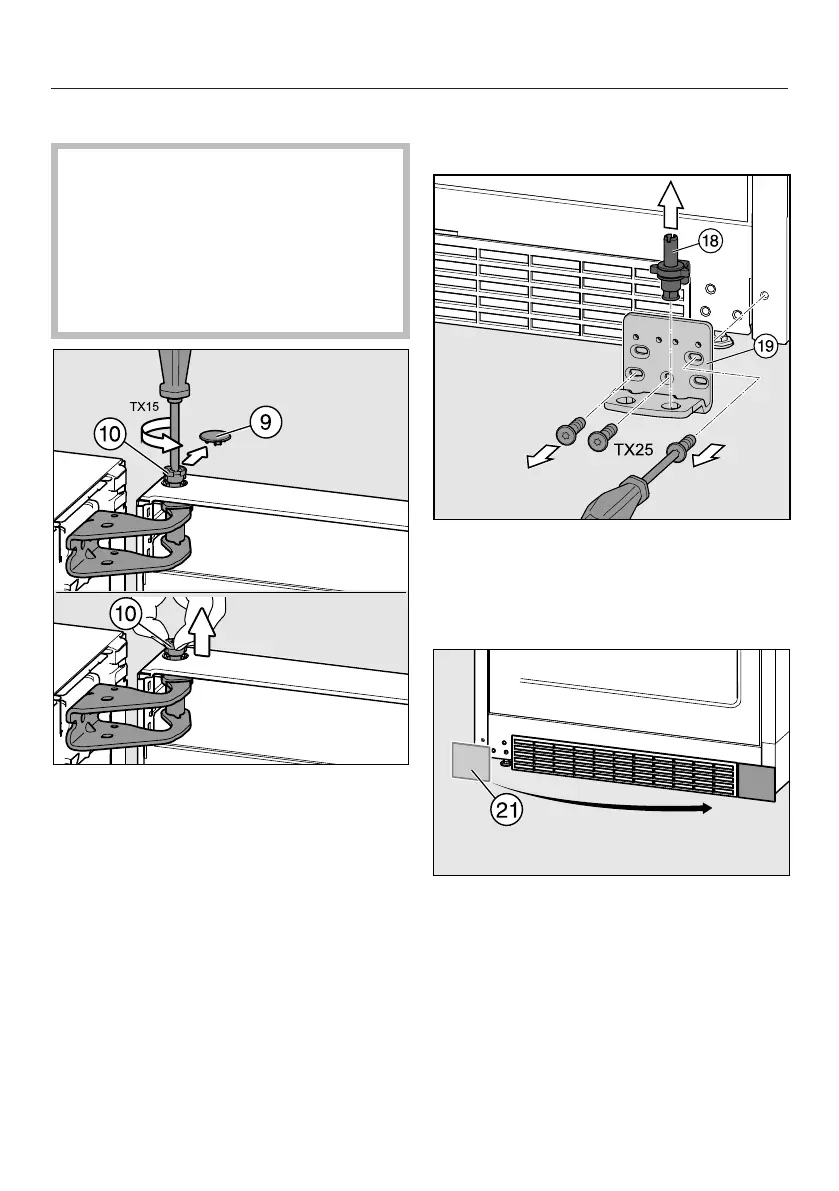 TX15

10

9

10

18

19

TX25

21