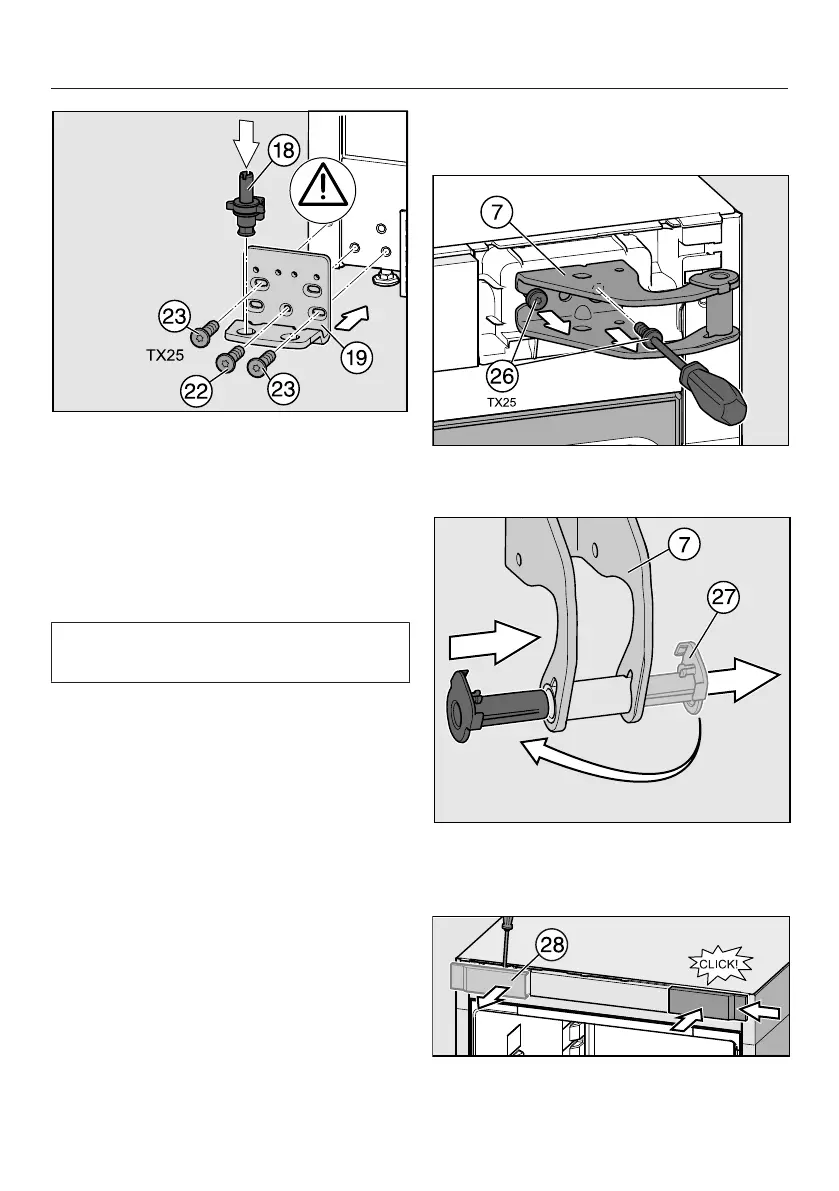 18
23
TX25
22
23
19
7
26
TX25
7
27
28
CLICK!