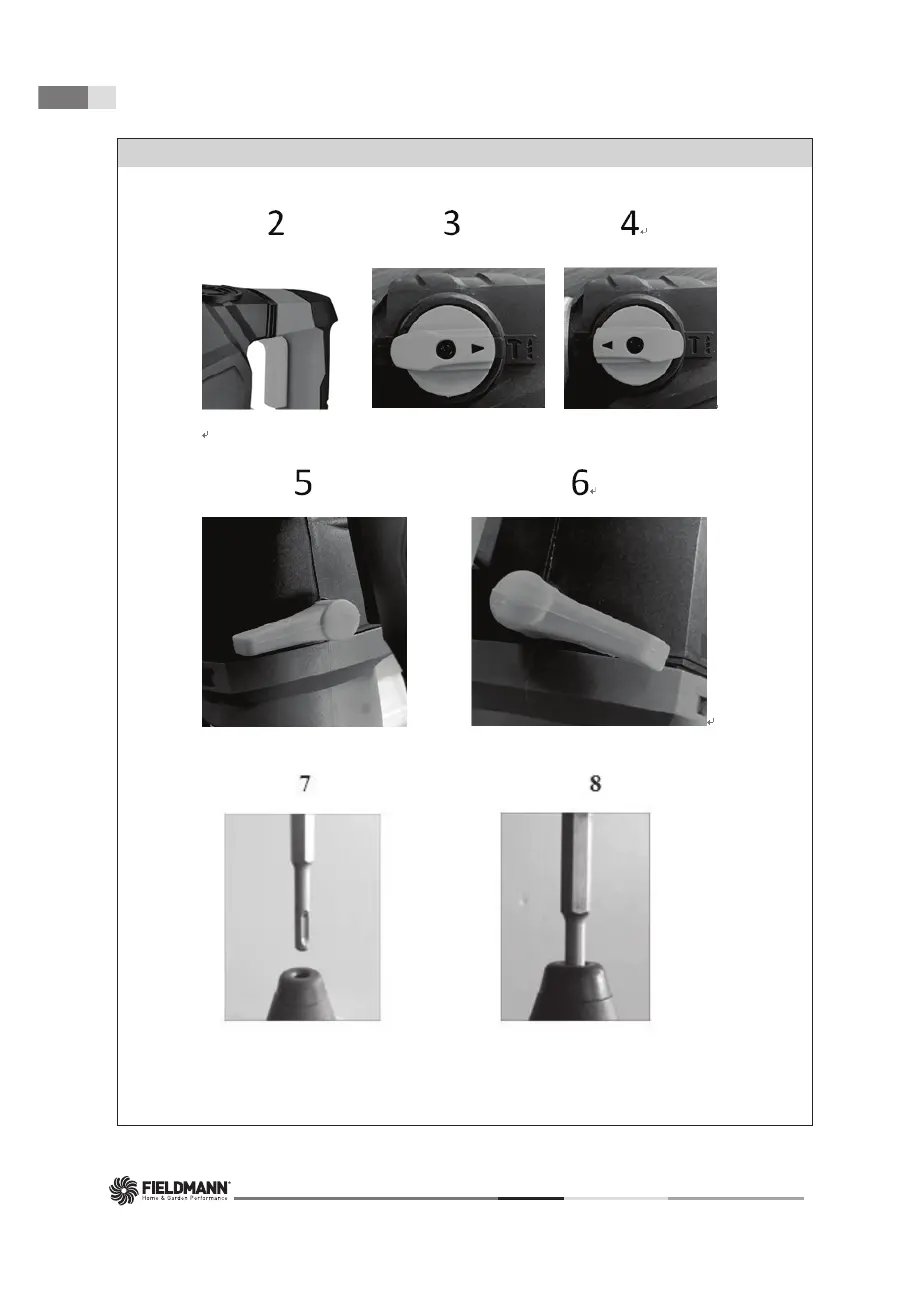 2

3

4

5

6

7

8

FIELDMANN
Home & Garden Performance