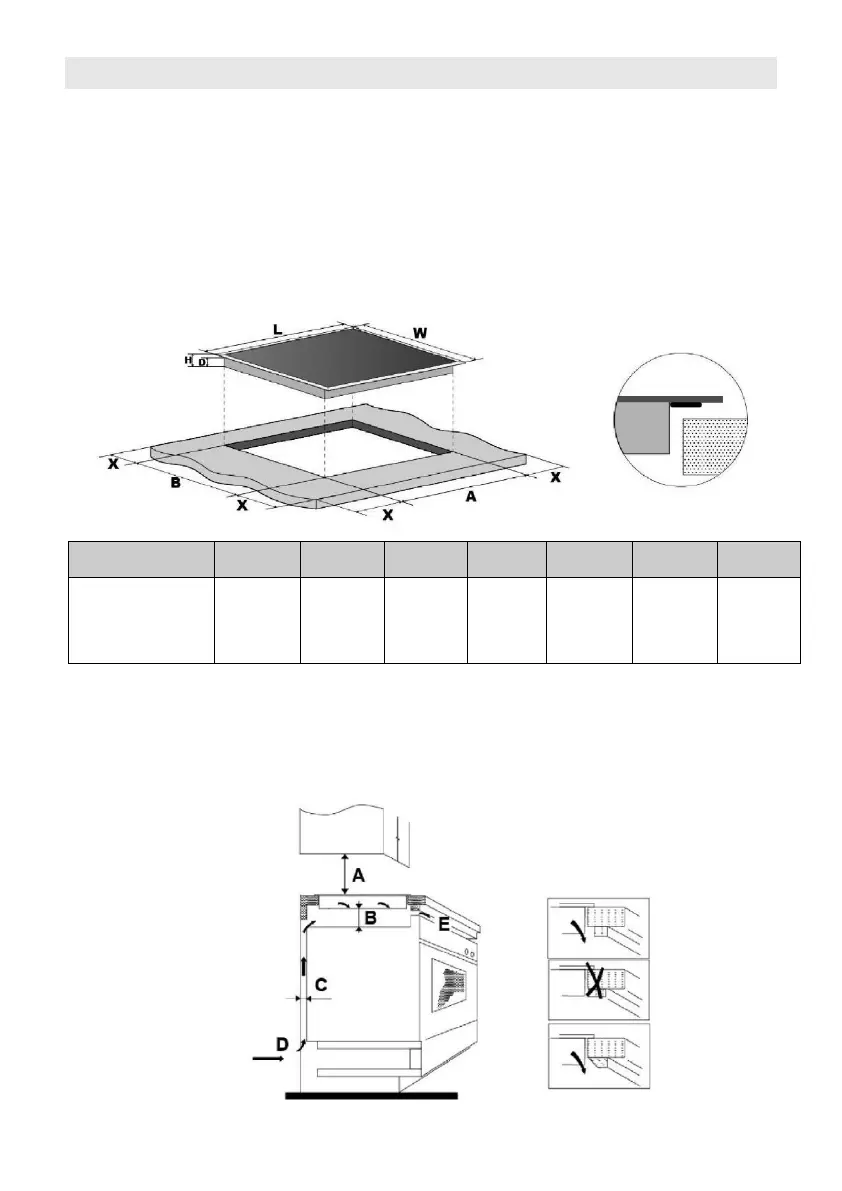 L

W

H

D

X

B

X

X

A

X

A

B

E

C

D