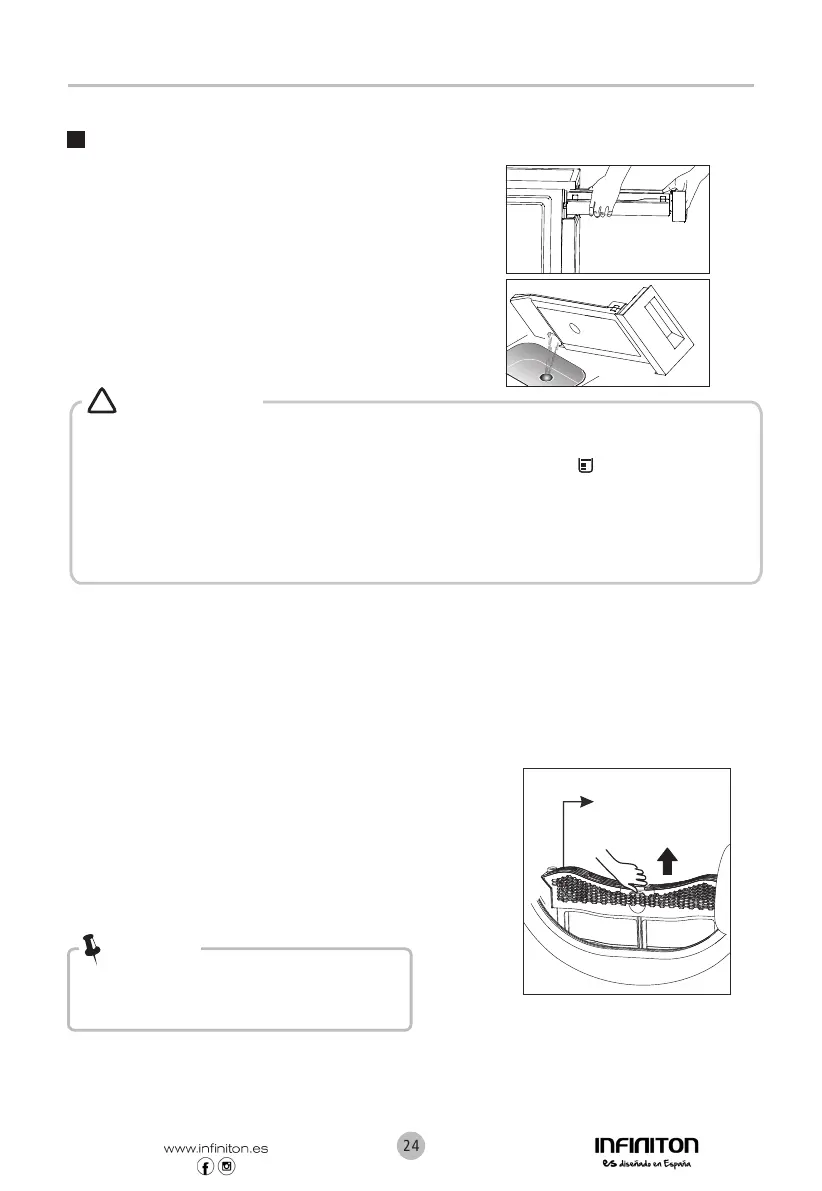 www.infiniton.es

24

INFINITON
es diseñado en España