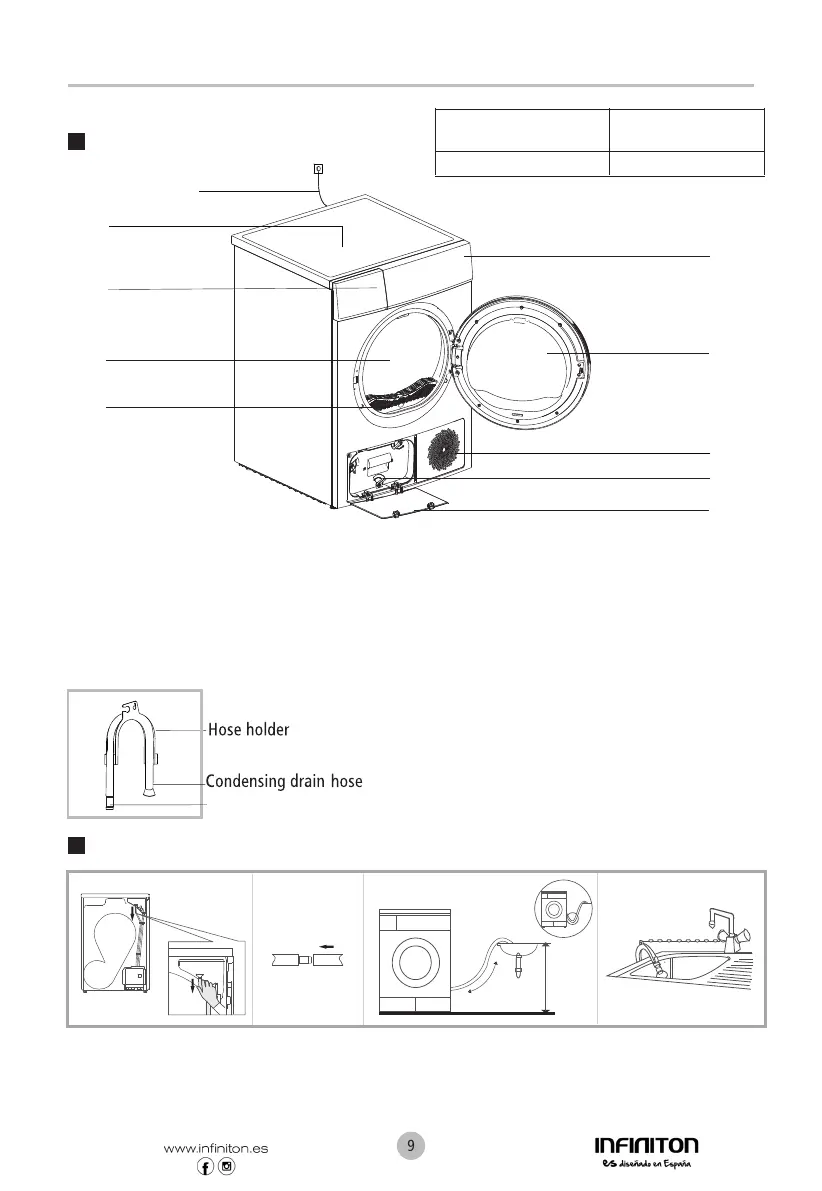 Hose holder

Condensing drain hose

www.infiniton.es

9

INFINITON
es diseñado en España