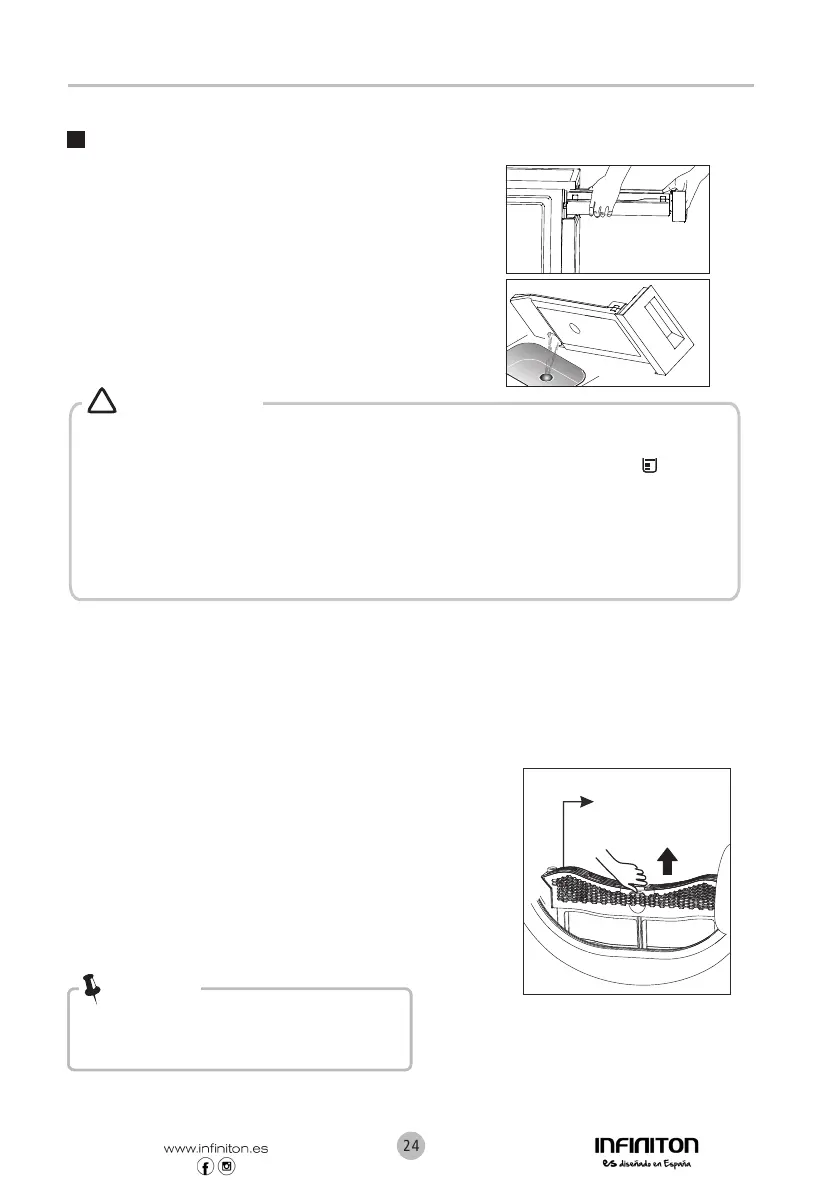 www.infiniton.es

24

INFINITON
es diseñado en España