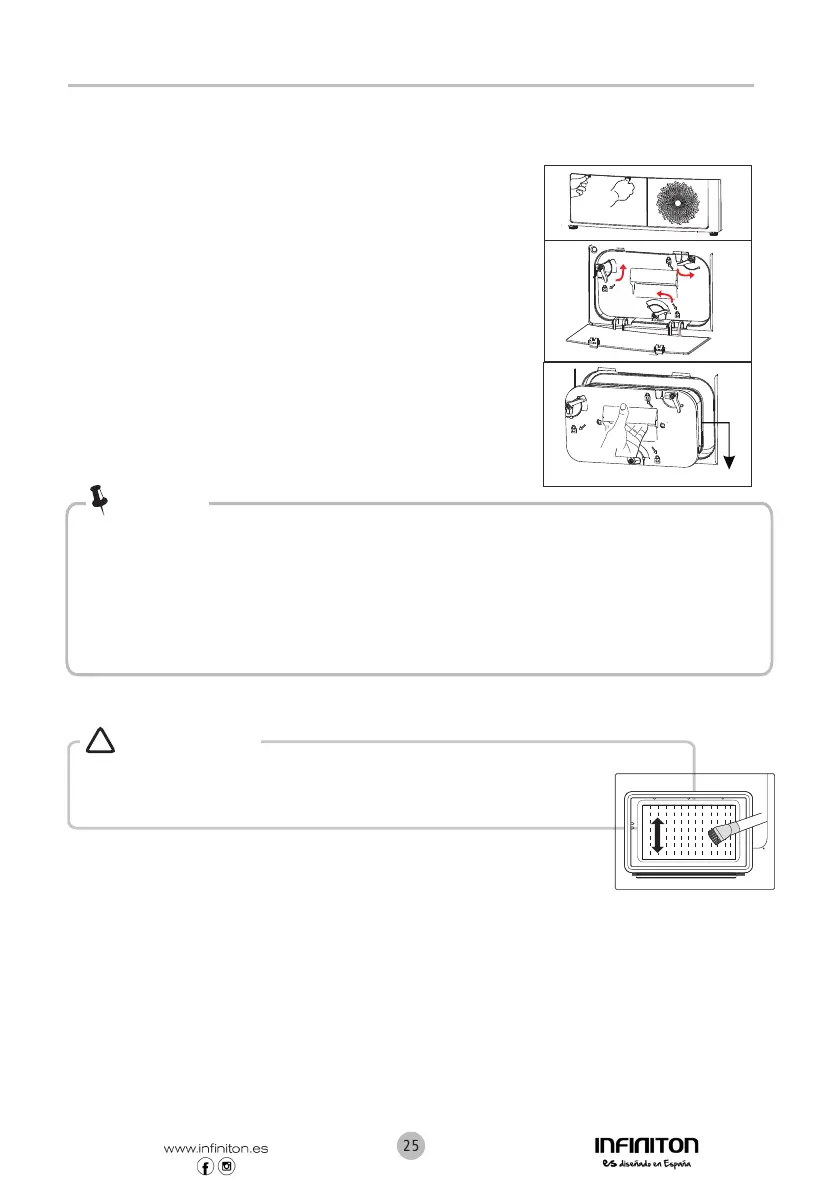 www.infiniton.es

25

INFINITON
es diseñado en España