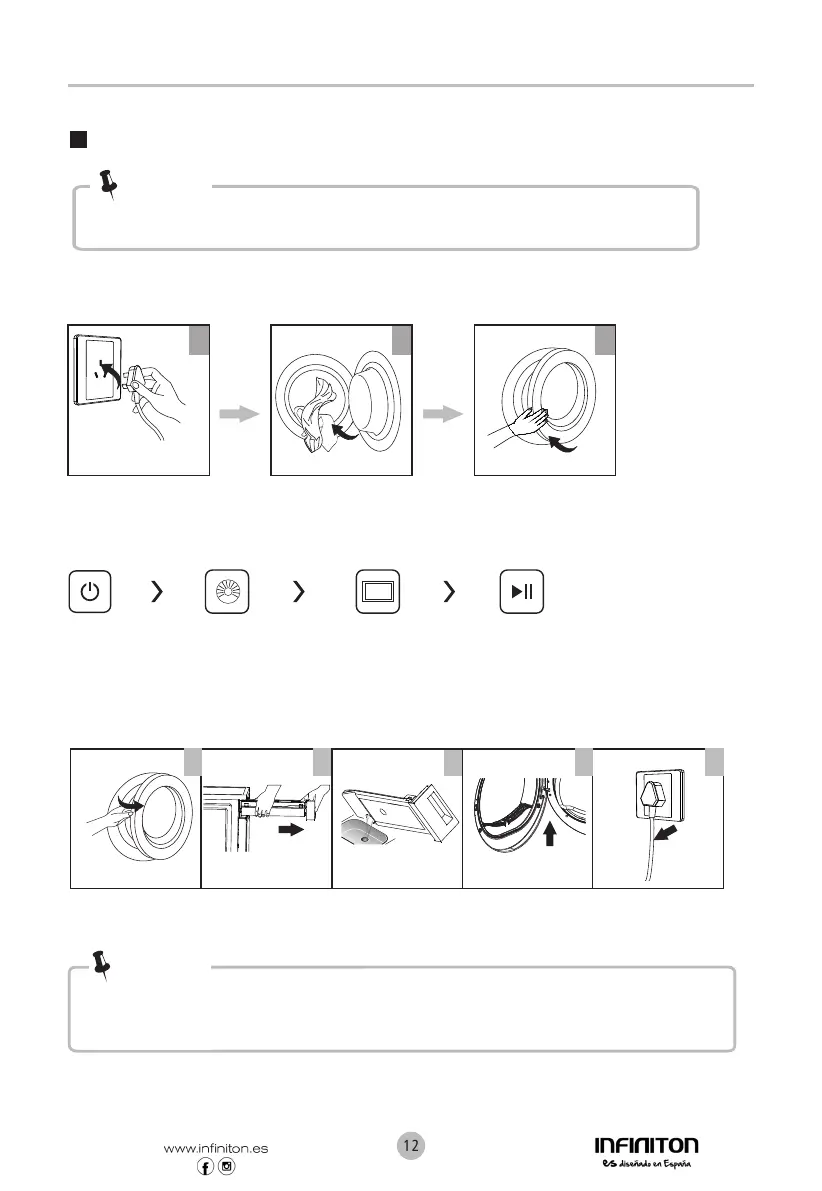 www.infiniton.es

12

INFINITON
es diseñado en España