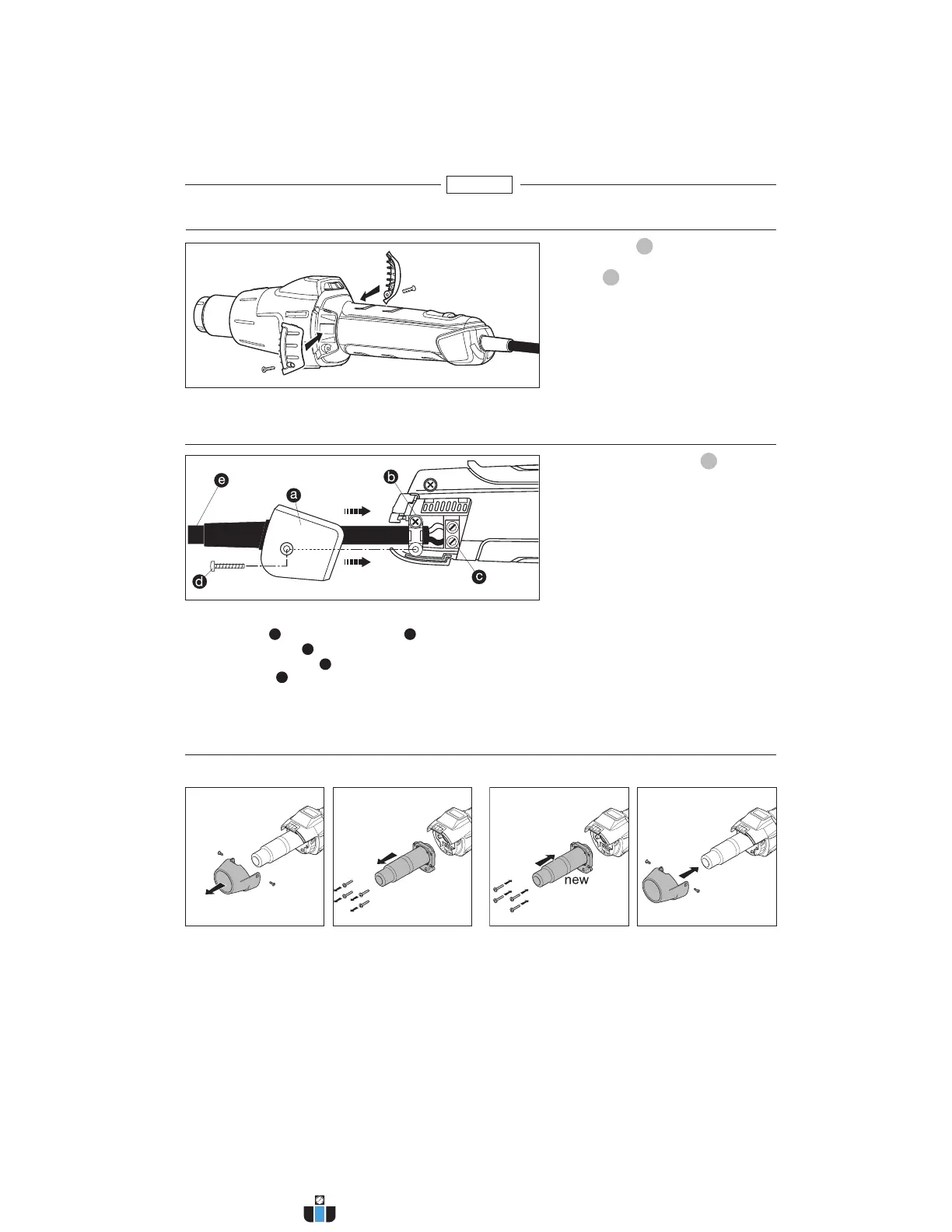 e

a

b

d

c

new